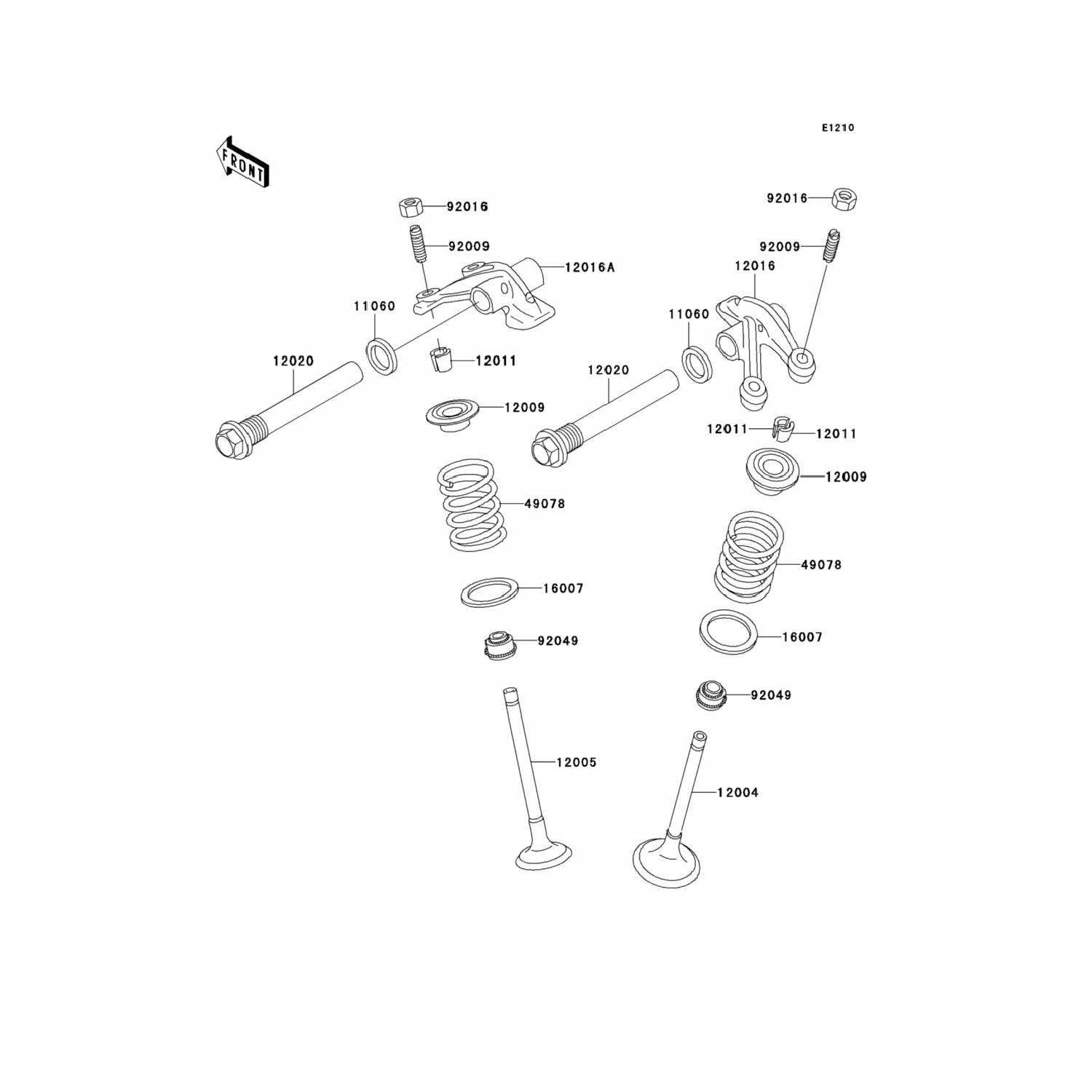 E1210

FRONT

92016
92009
12016A
11060
12020
12011
12009
49078
16007
92049
12005

92016
92009
12016
11060
12020
12011
12011
12009
49078
16007
92049
12004