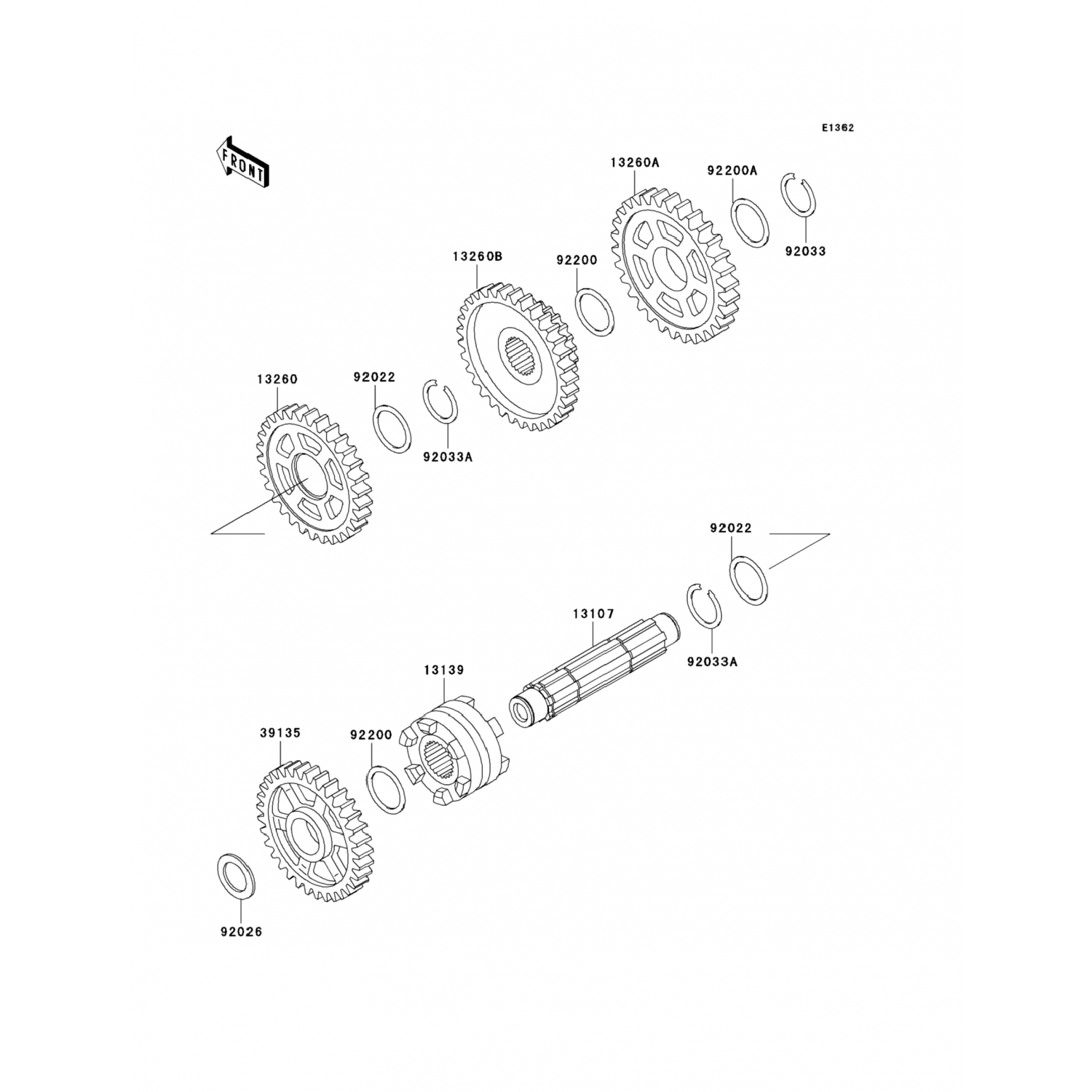 E1362

FRONT

13260A
92200A
92033
13260B
92200
13260
92022
92033A
92022
13107
92033A
13139
39135
92200
92026