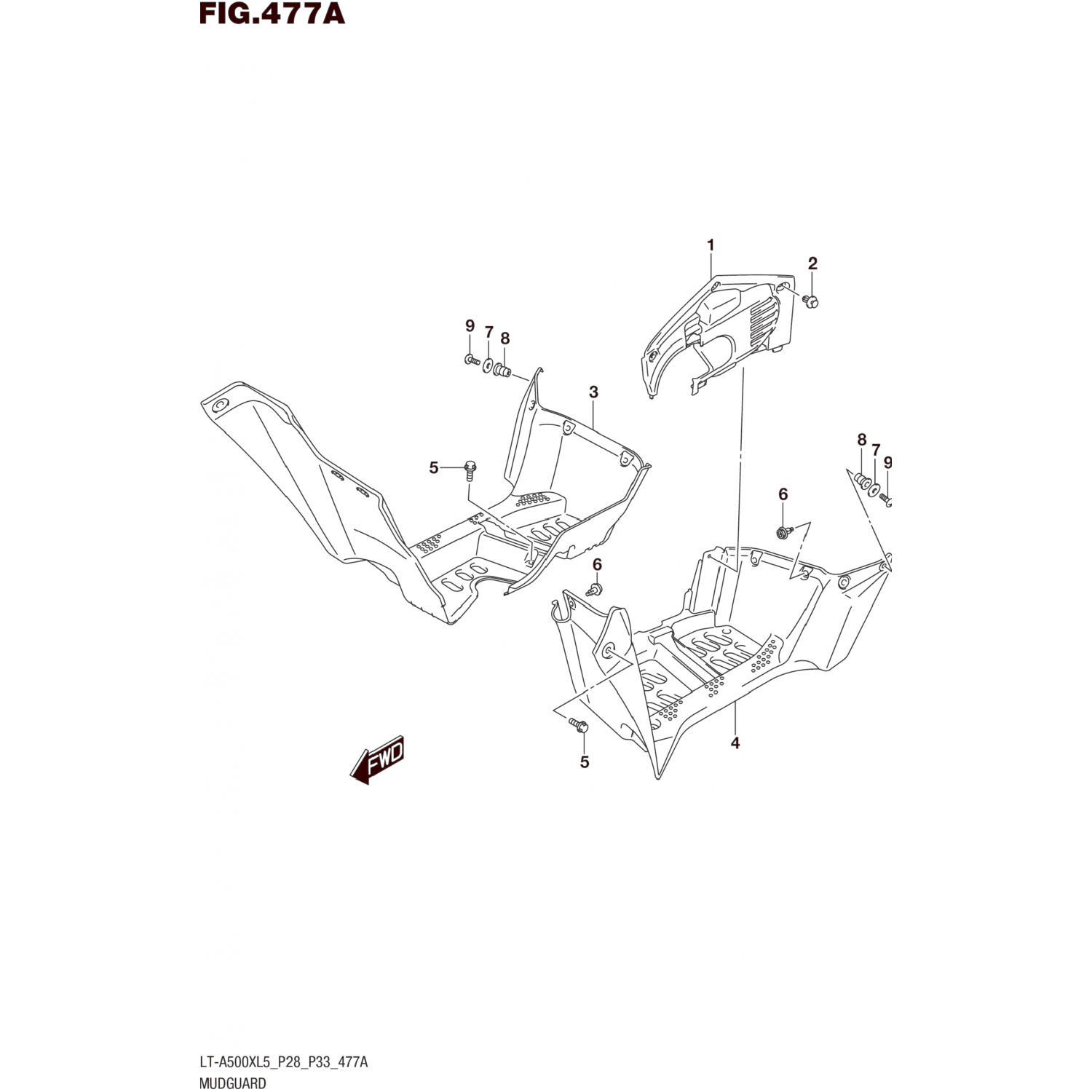 FIG.477A

1

2

9

7

8

3

5

8

7

9

6

6

4

5

FWD

LT-A500XL5_P28_P33_477A

MUDGUARD