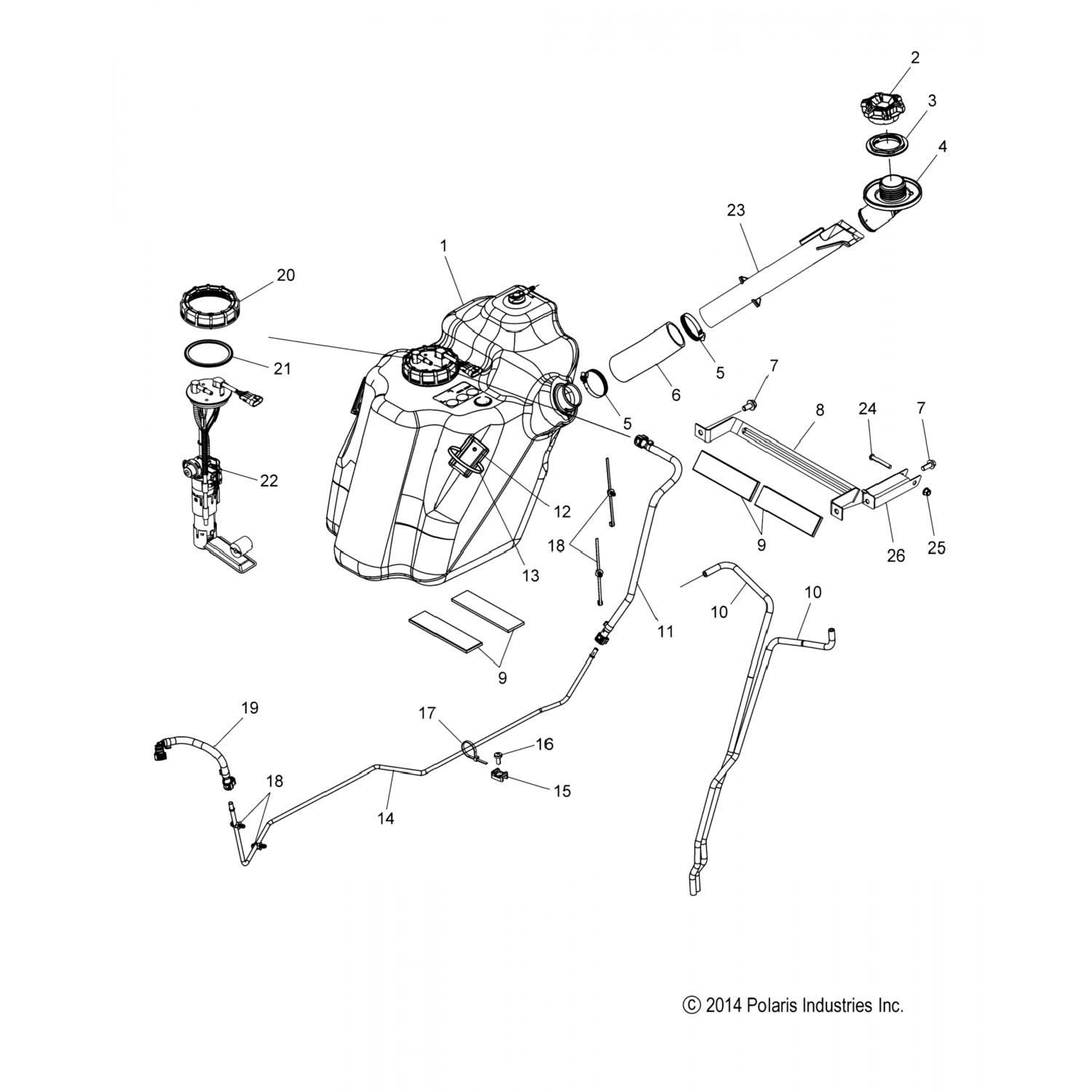 2
3
4
23
1
20
21
5
6
5
7
8
24
7
22
12
18
13
9
26
25
10
10
11
9
19
17
16
15
18
14

© 2014 Polaris Industries Inc.