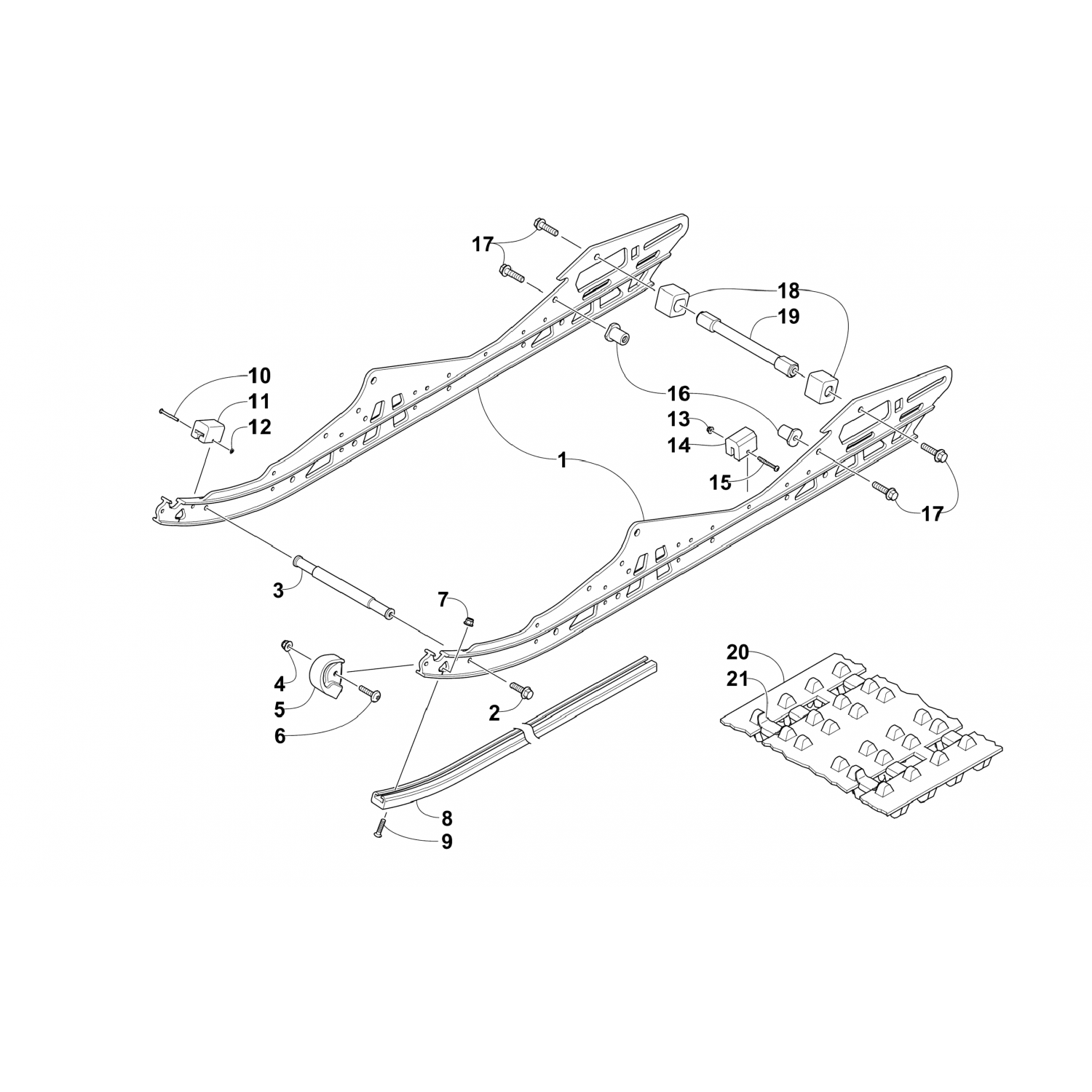 17
18
19
10
11
12
16
13
14
15
1
17
3
7
4
5
6
2
20
21
8
9