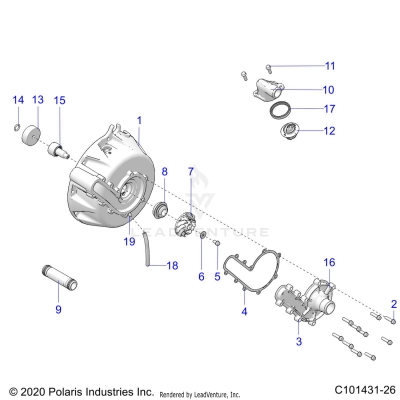 11
10
17
12
14
13
15
1
8
7
LEADVENTURE
19
18
6
5
16
9
4
2
3
© 2020 Polaris Industries Inc. Rendered by LeadVenture, Inc.
C101431-26