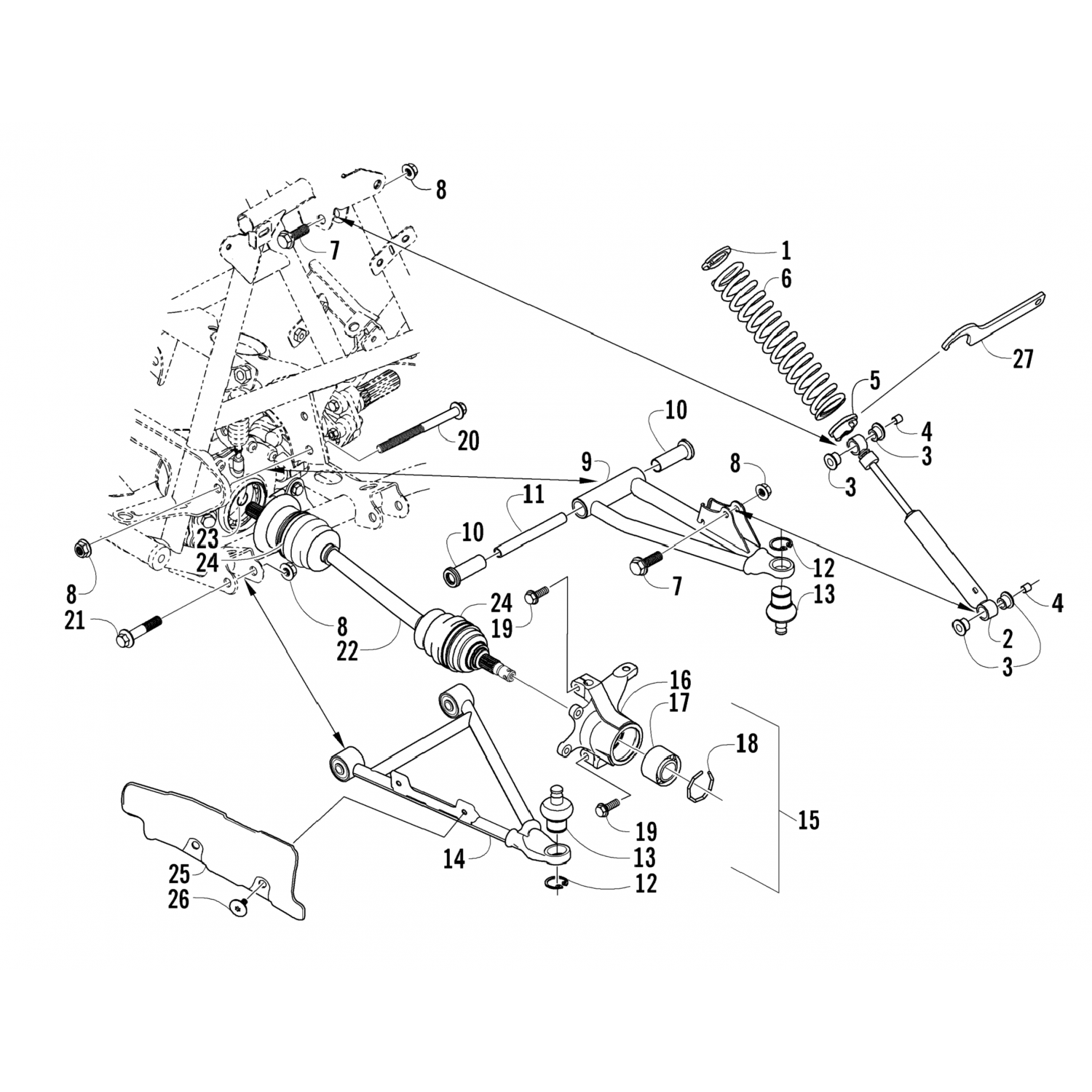 8
7
1
6
27
5
4
3
3
10
20
9
8
11
10
12
7
13
4
2
3
23
24
8
21
8
22
24
19
16
17
18
15
19
13
14
12
25
26