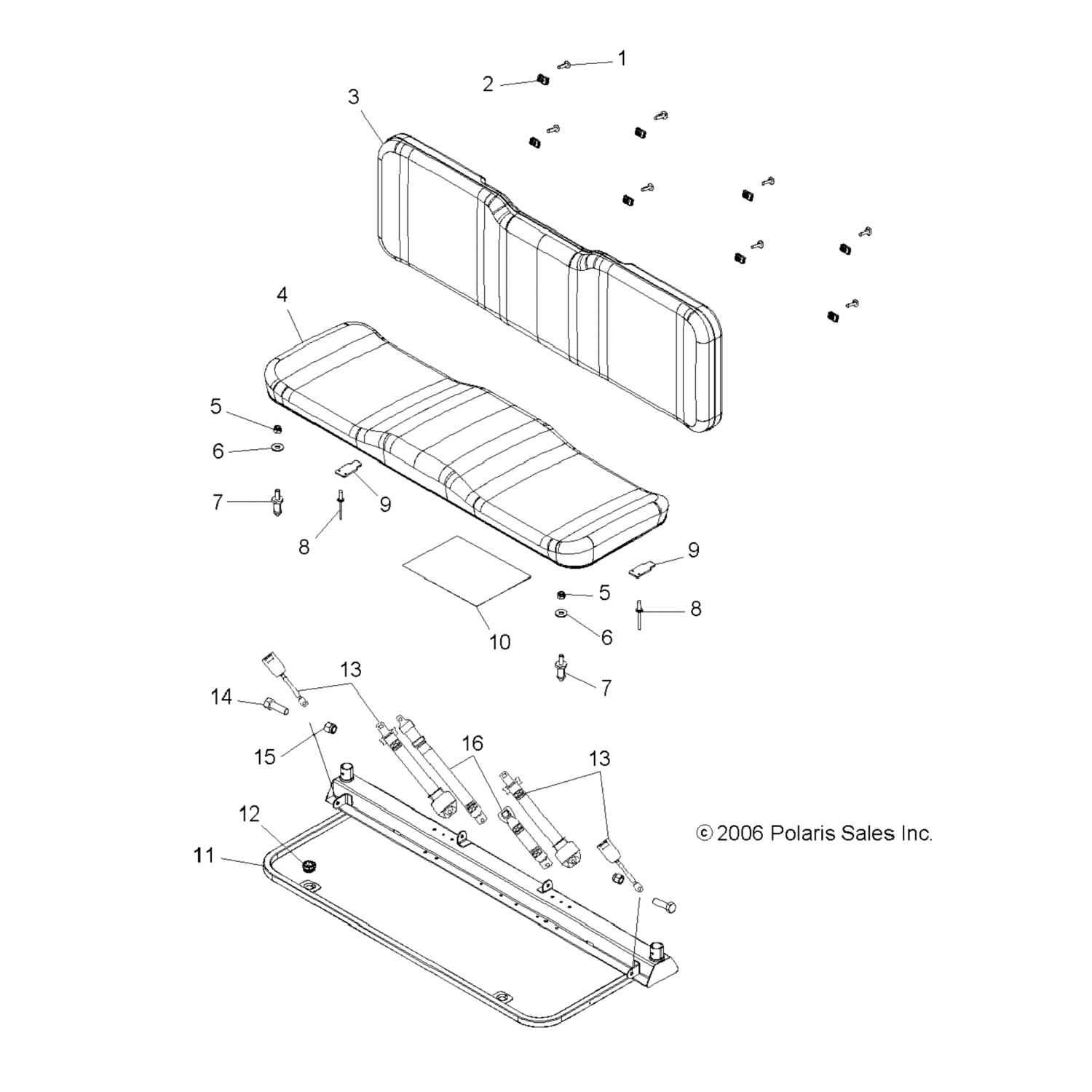 1
2
3
4
5
6
7
8
9
9
5
8
6
10
7
13
14
15
16
13
12
11
© 2006 Polaris Sales Inc.