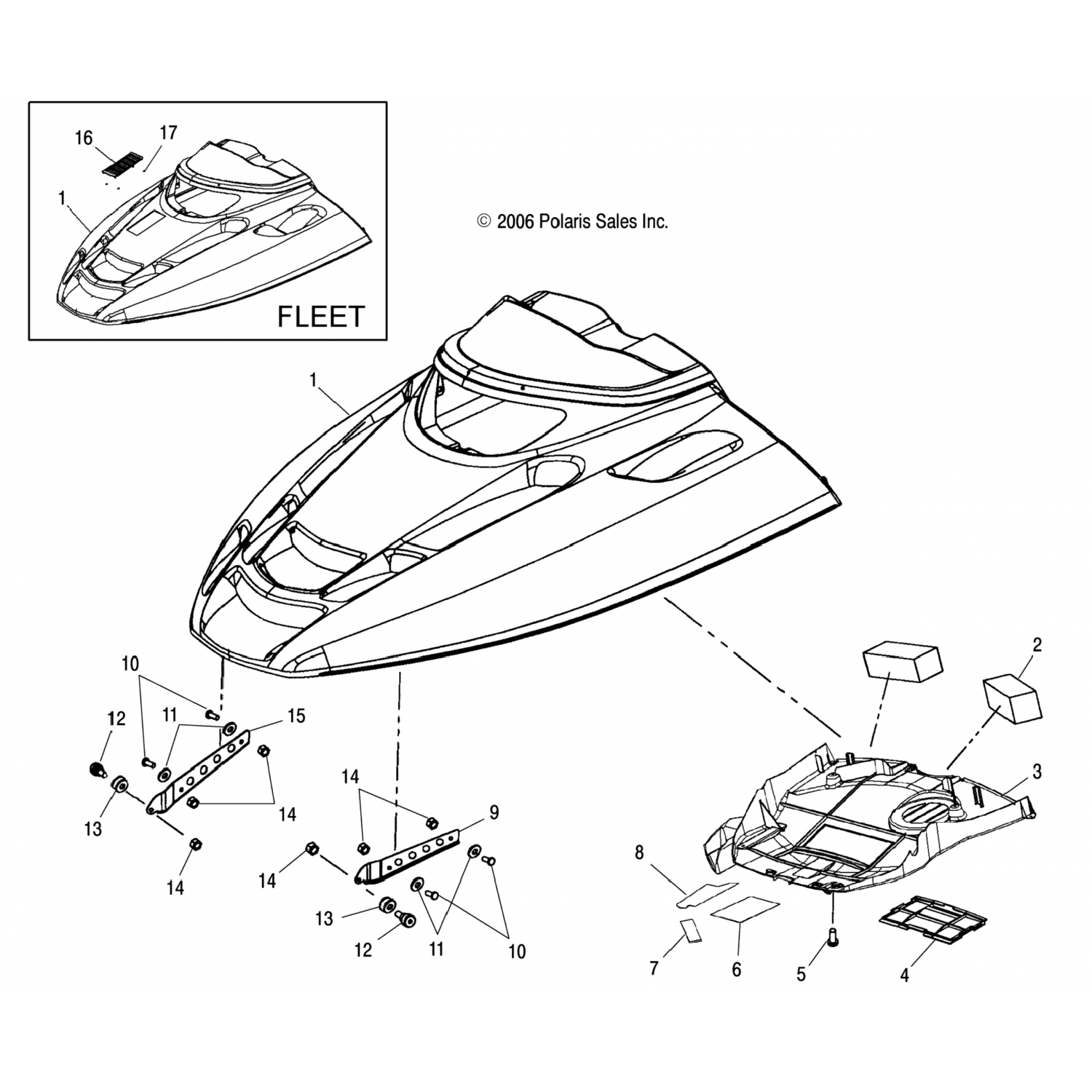 16
17
1
FLEET

© 2006 Polaris Sales Inc.

1

10
12
11
15
13
14
14

14
9
14
13
12
11
10

2
3
8
7
6
5
4