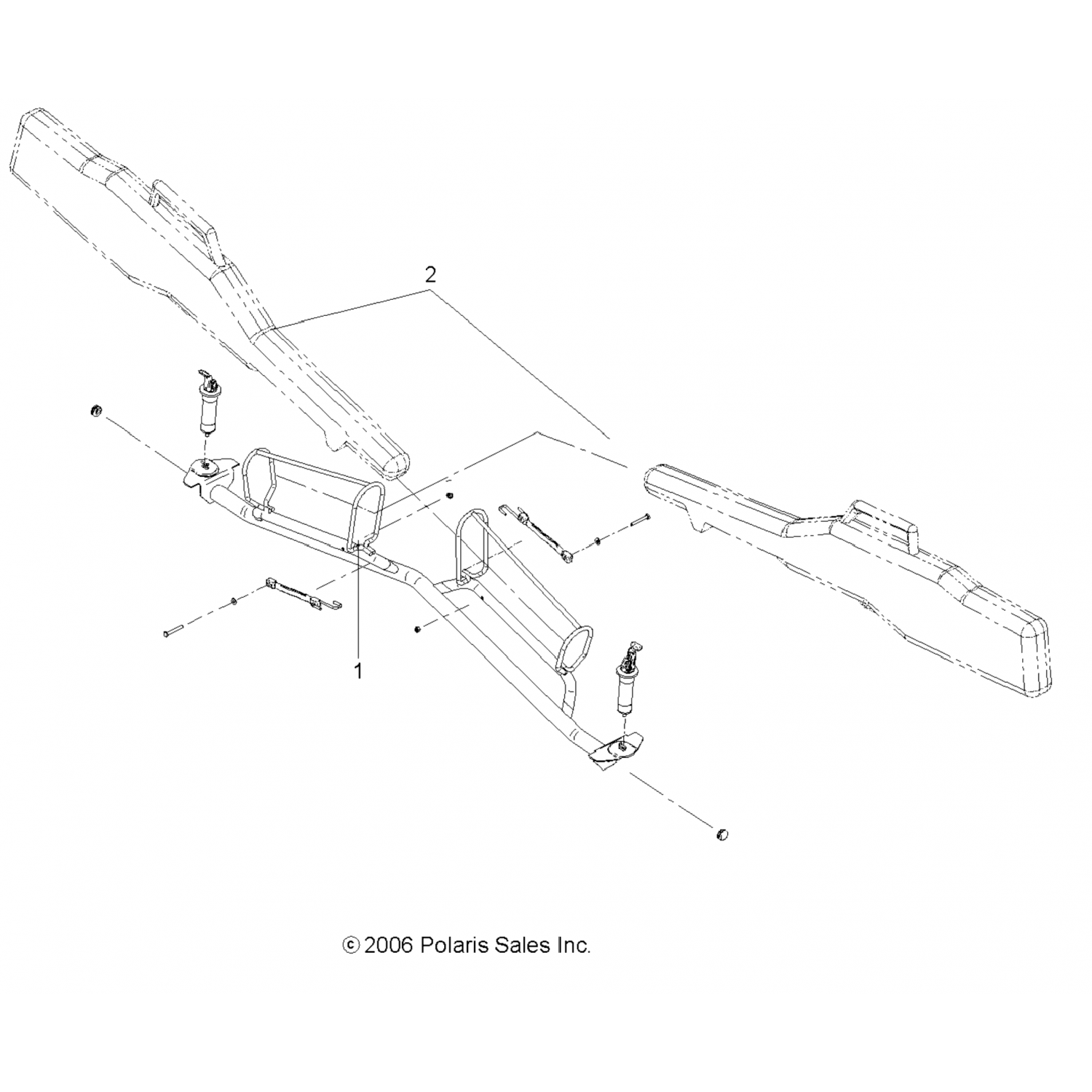 2

1

© 2006 Polaris Sales Inc.