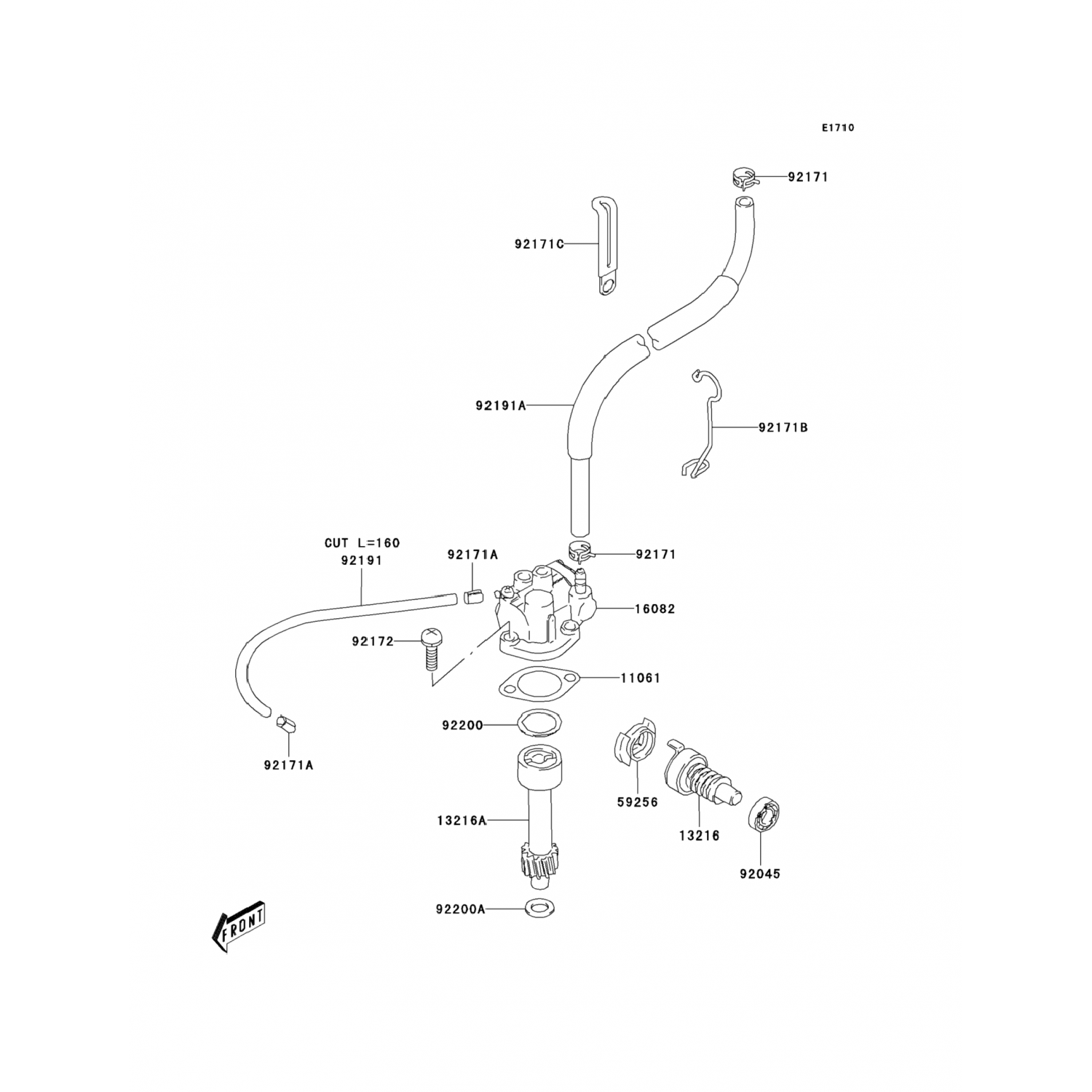 E1710

92171

92171C

92191A

92171B

CUT L=160
92191

92171A

92171

16082

92172

11061

92200

92171A

59256

13216A

13216

92045

92200A

FRONT