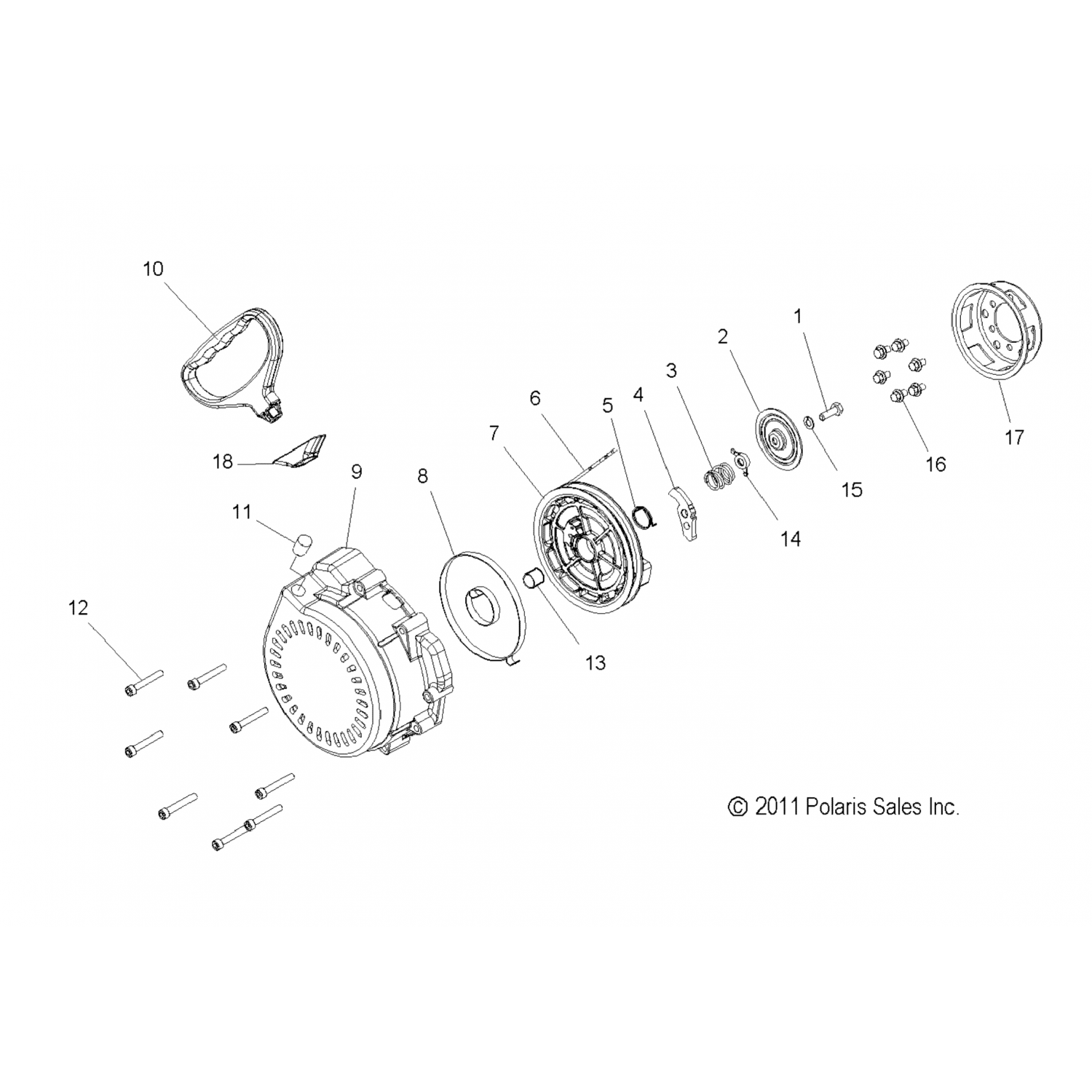 10

1

2

3

4

5

6

7

17

16

15

14

18

9

8

11

12

13

© 2011 Polaris Sales Inc.