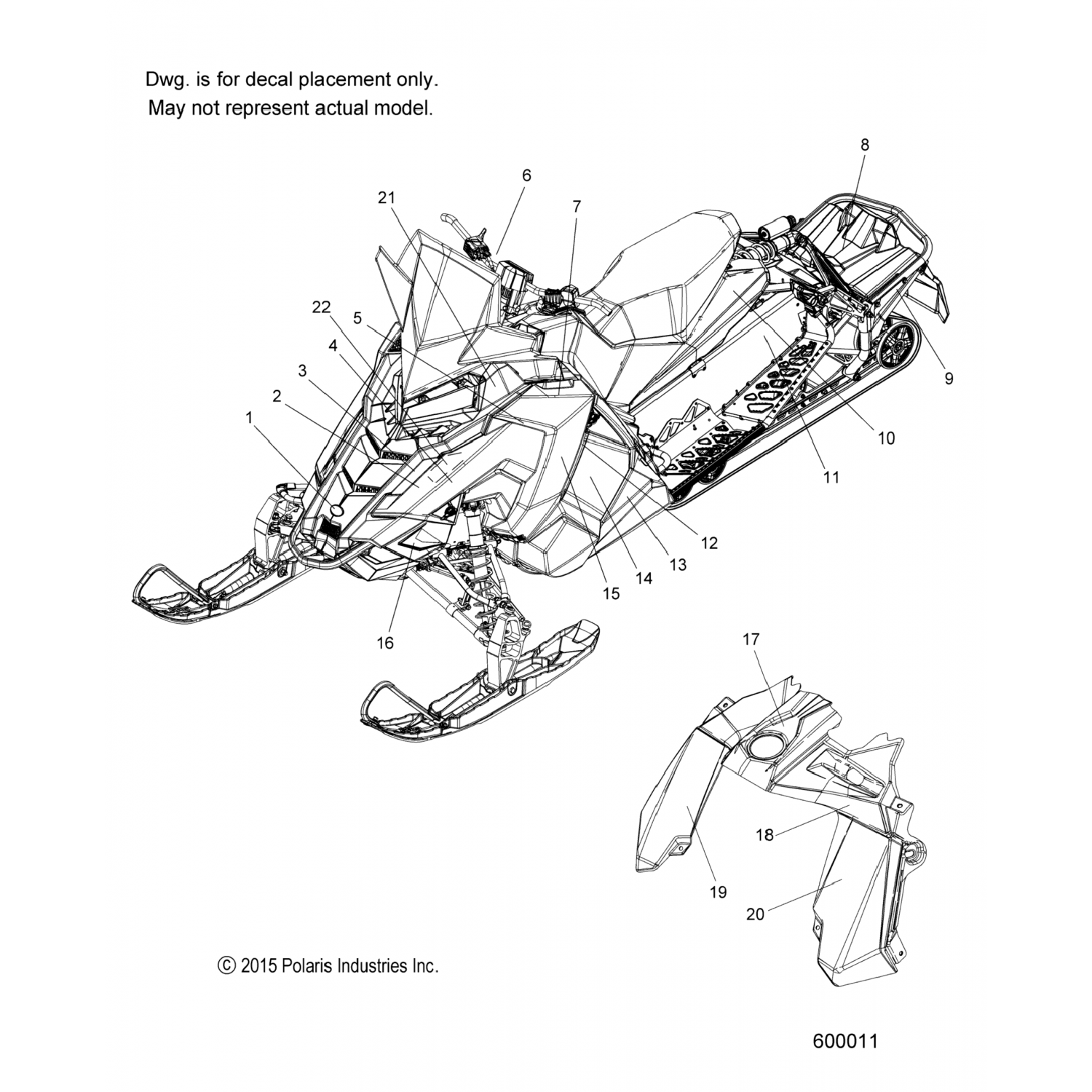 Dwg. is for decal placement only.
May not represent actual model.

8
6
21
7
22
5
4
3
2
1
9
10
11
12
13
14
15
16
17
18
19
20

© 2015 Polaris Industries Inc.

600011