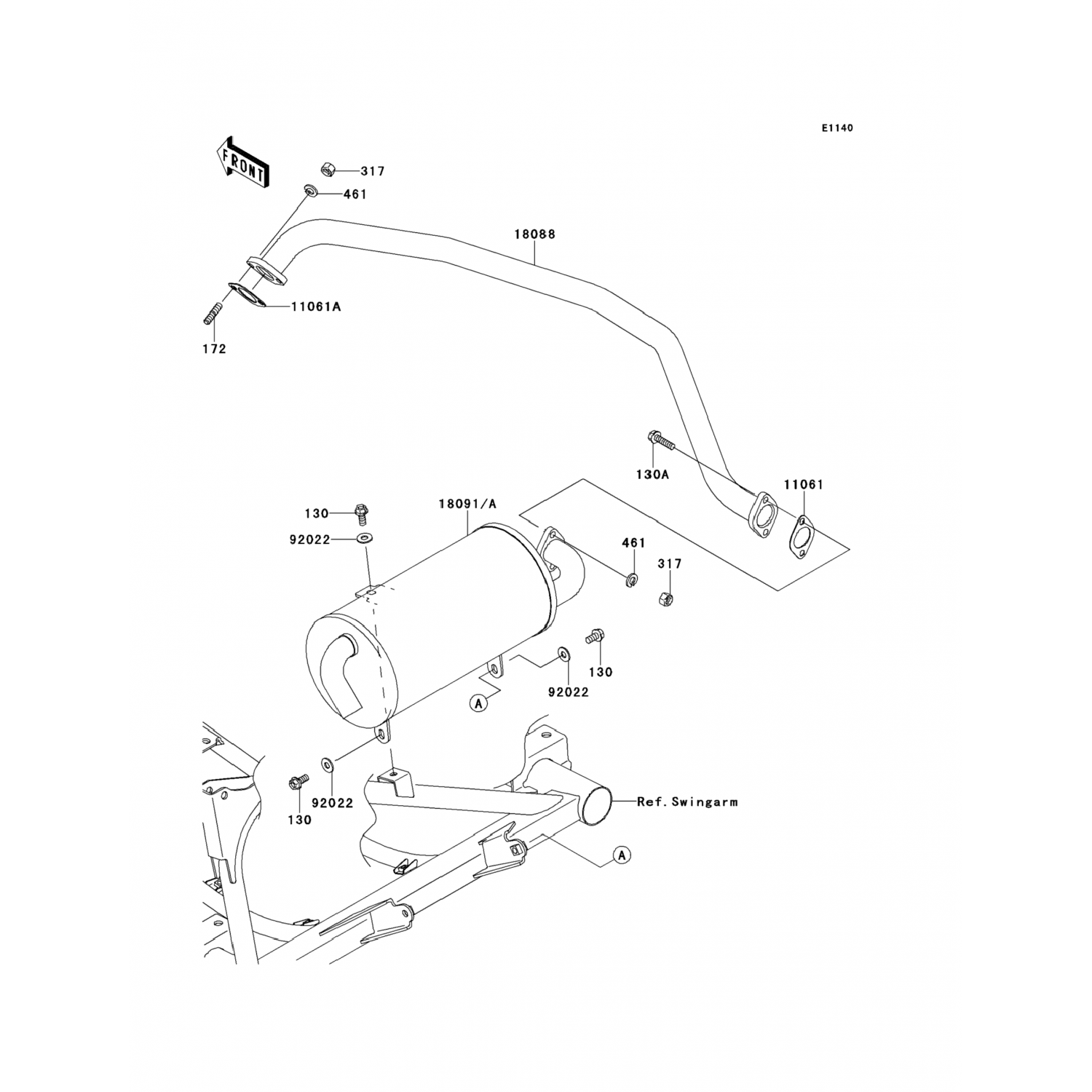 E1140

FRONT

317
461
18088
11061A
172
130A
11061
130
18091/A
92022
461
317
130
92022
A
92022
130
Ref.Swingarm
A