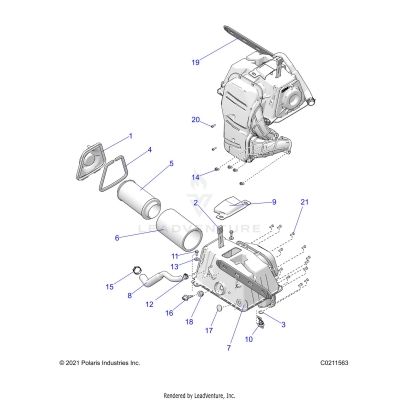 19

20

1

4

5

14

2

9

21

LEADVENTURE

6

11

13

15

8

12

16

18

17

7

3

10

© 2021 Polaris Industries Inc.

C0211563

Rendered by LeadVenture, Inc.