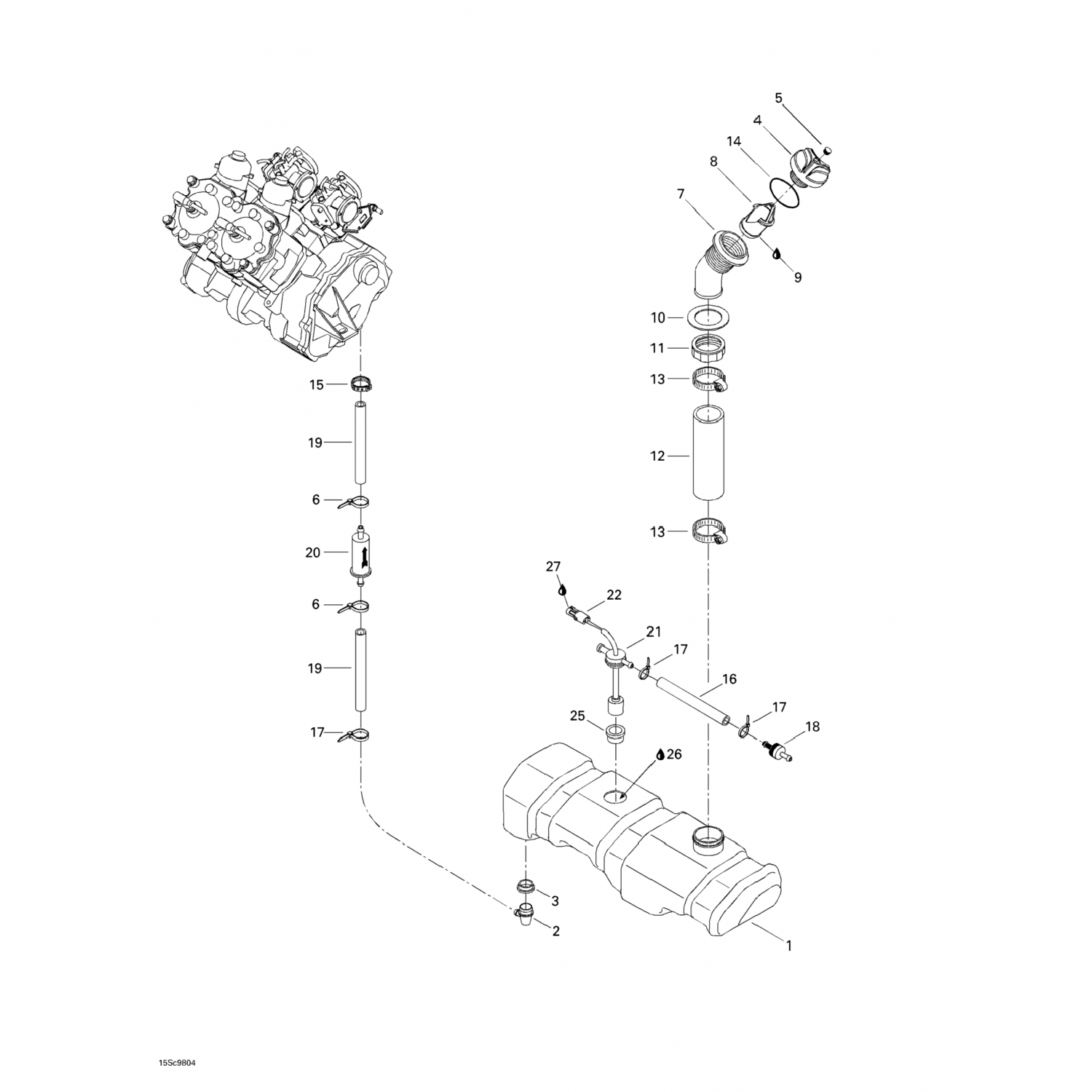 5
4
14
8
7
9
10
11
13
12
13
15
19
6
20
6
19
17
27
22
21
17
16
17
18
25
26
3
2
1
15Sc9804