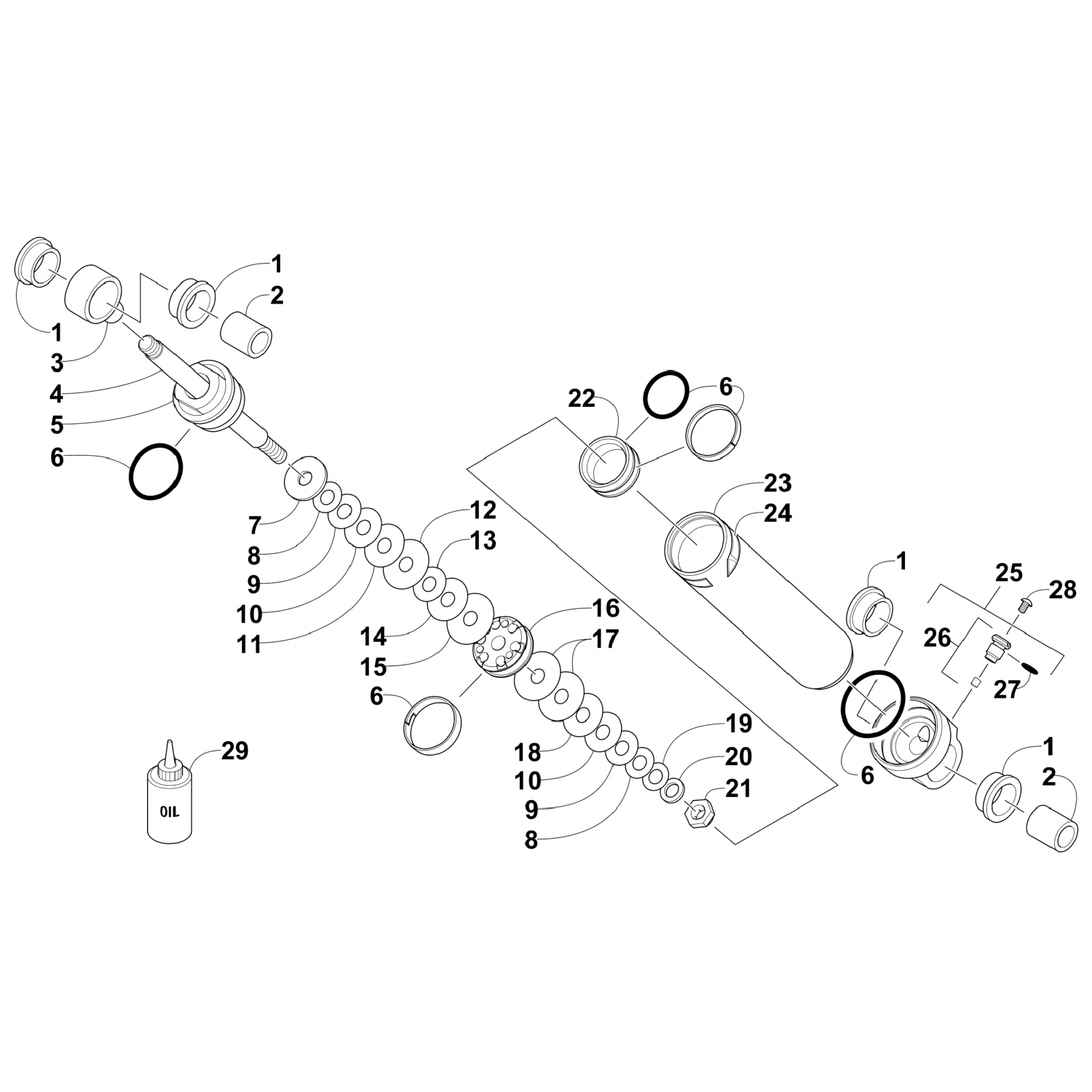 1
2
1
3
4
5
6
7
8
9
10
11
12
13
14
15
16
17
6
18
10
9
8
19
20
21
22
6
23
24
1
25
28
26
27
6
1
2
29
OIL