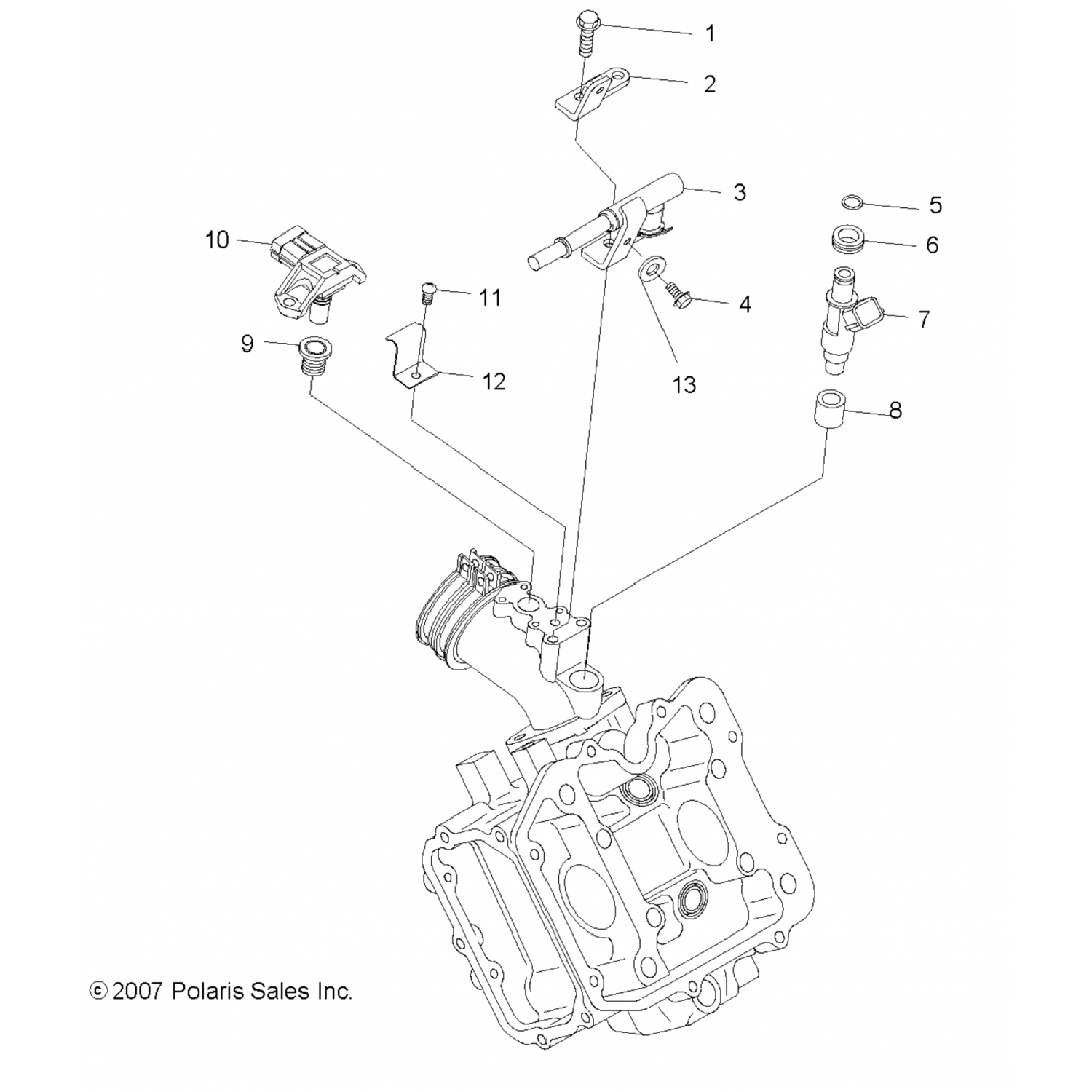 1
2
3
5
6
10
11
4
7
9
12
13
8

© 2007 Polaris Sales Inc.