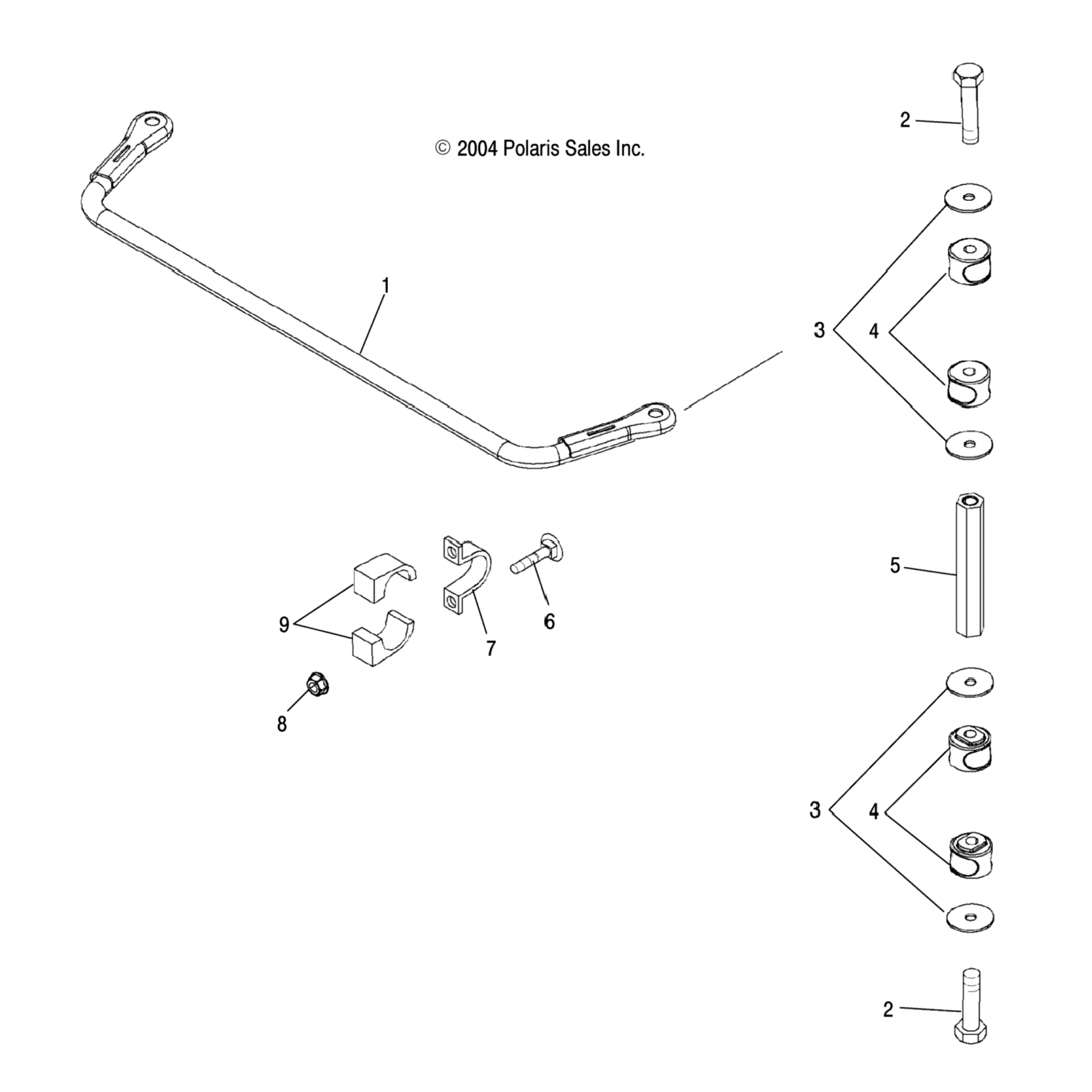 © 2004 Polaris Sales Inc.

2

1

3

4

5

9

7

6

8

3

4

2