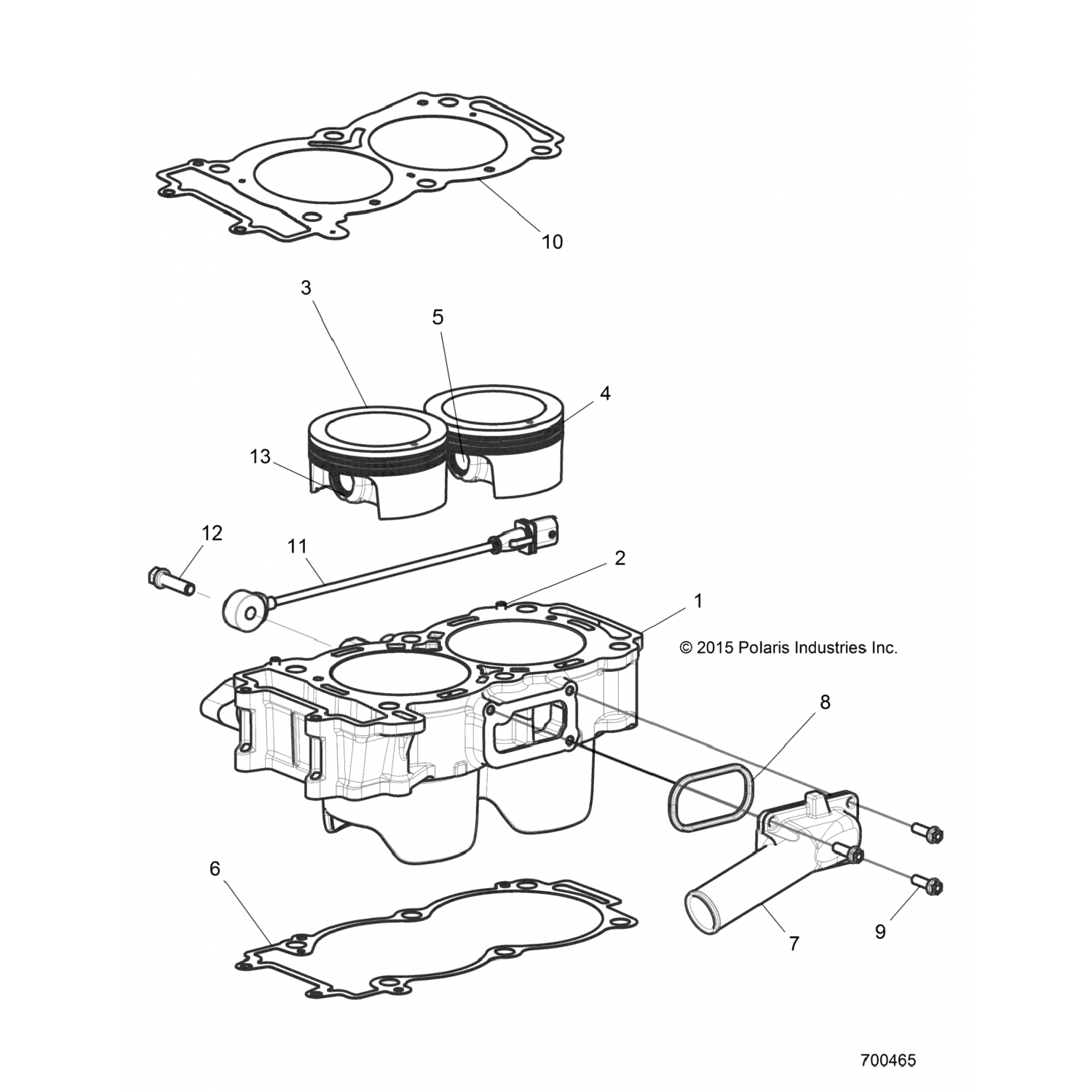 10

3

5

4

13

12

11

2

1

© 2015 Polaris Industries Inc.

8

6

7

9

700465