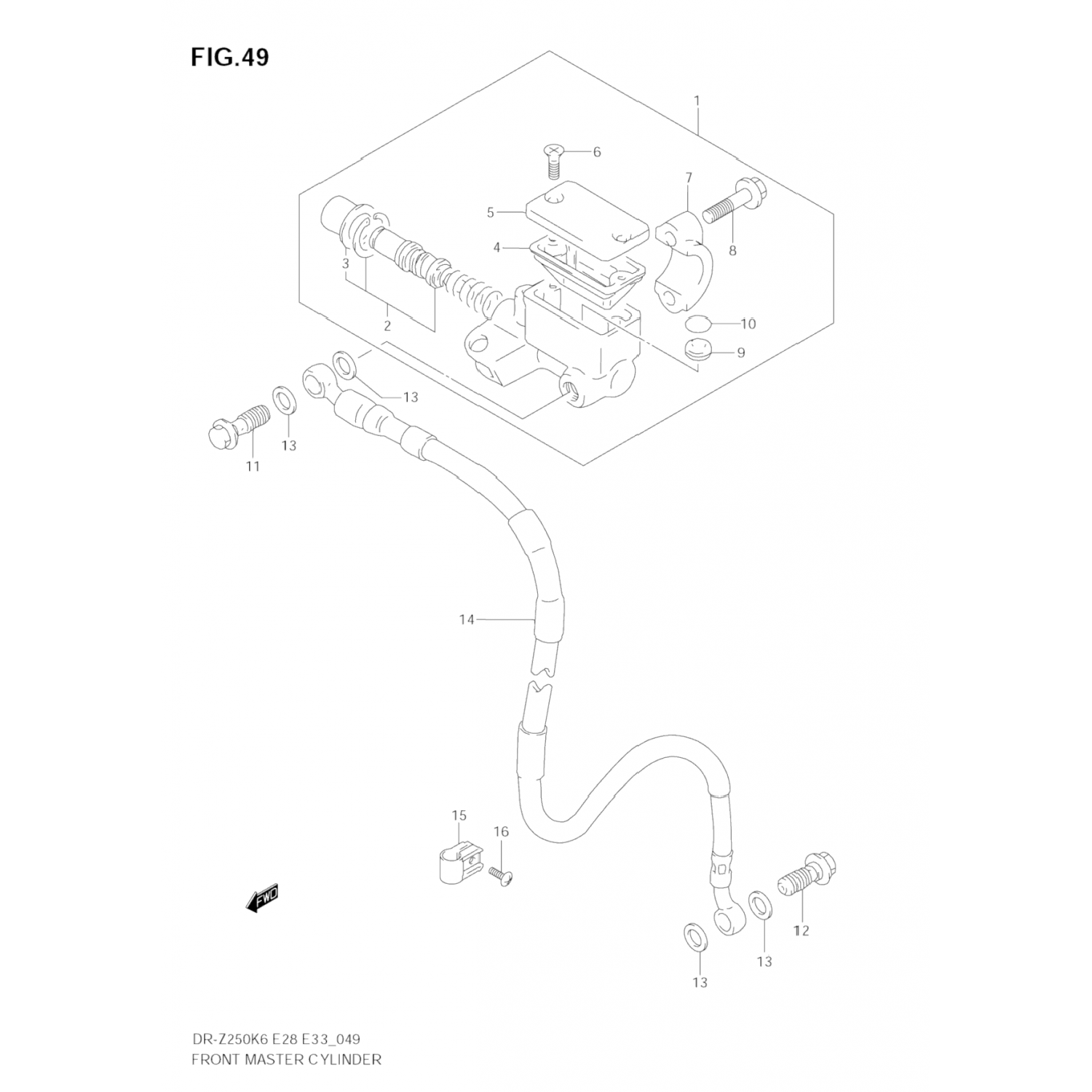 FIG.49

1
6
7
5
8
4
3
2
10
9
13
13
11
14
15
16
FWD
12
13
13

DR-Z250K6 E28 E33_049
FRONT MASTER CYLINDER