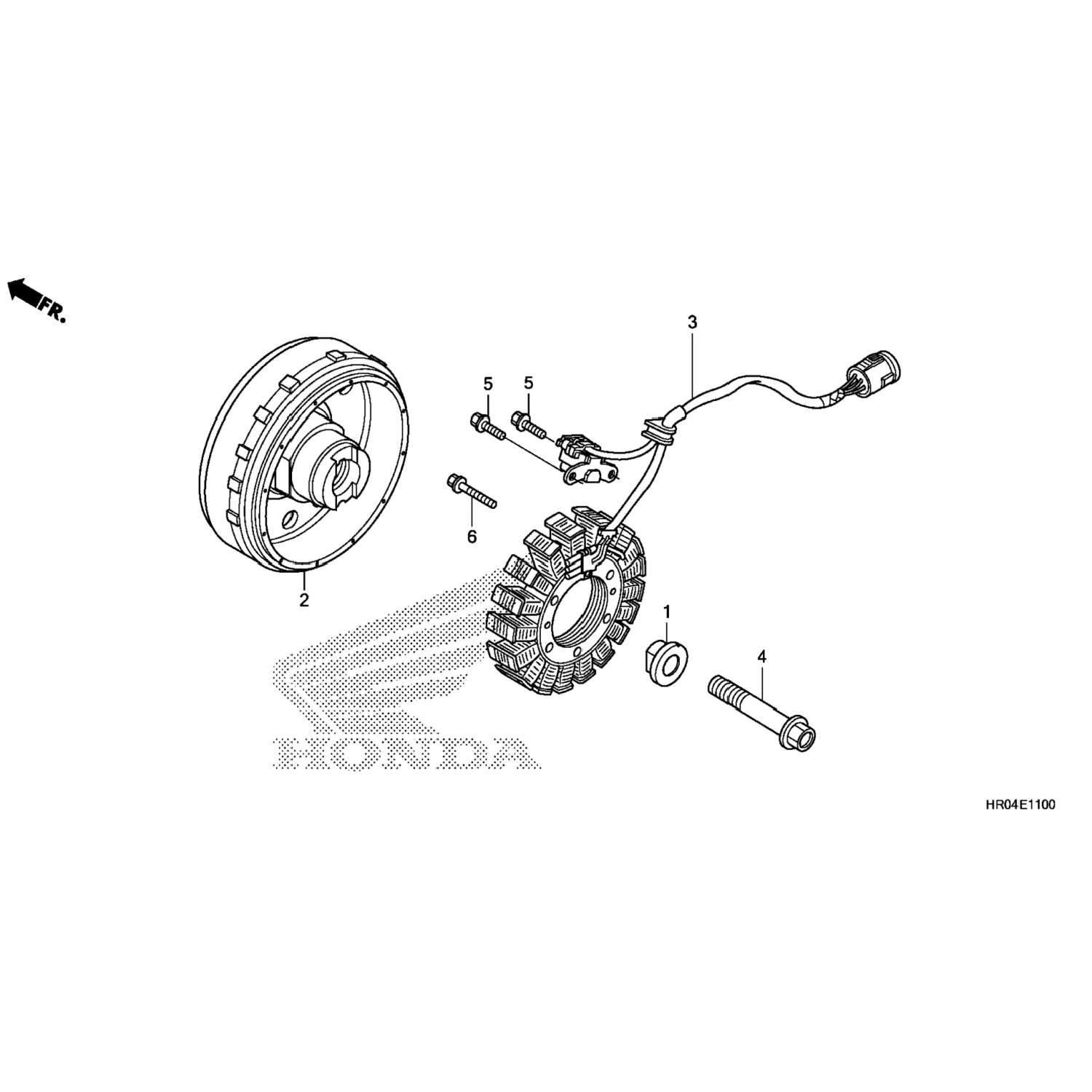 FR.

3

5

5

6

2

1

4

HONDA

HR04E1100