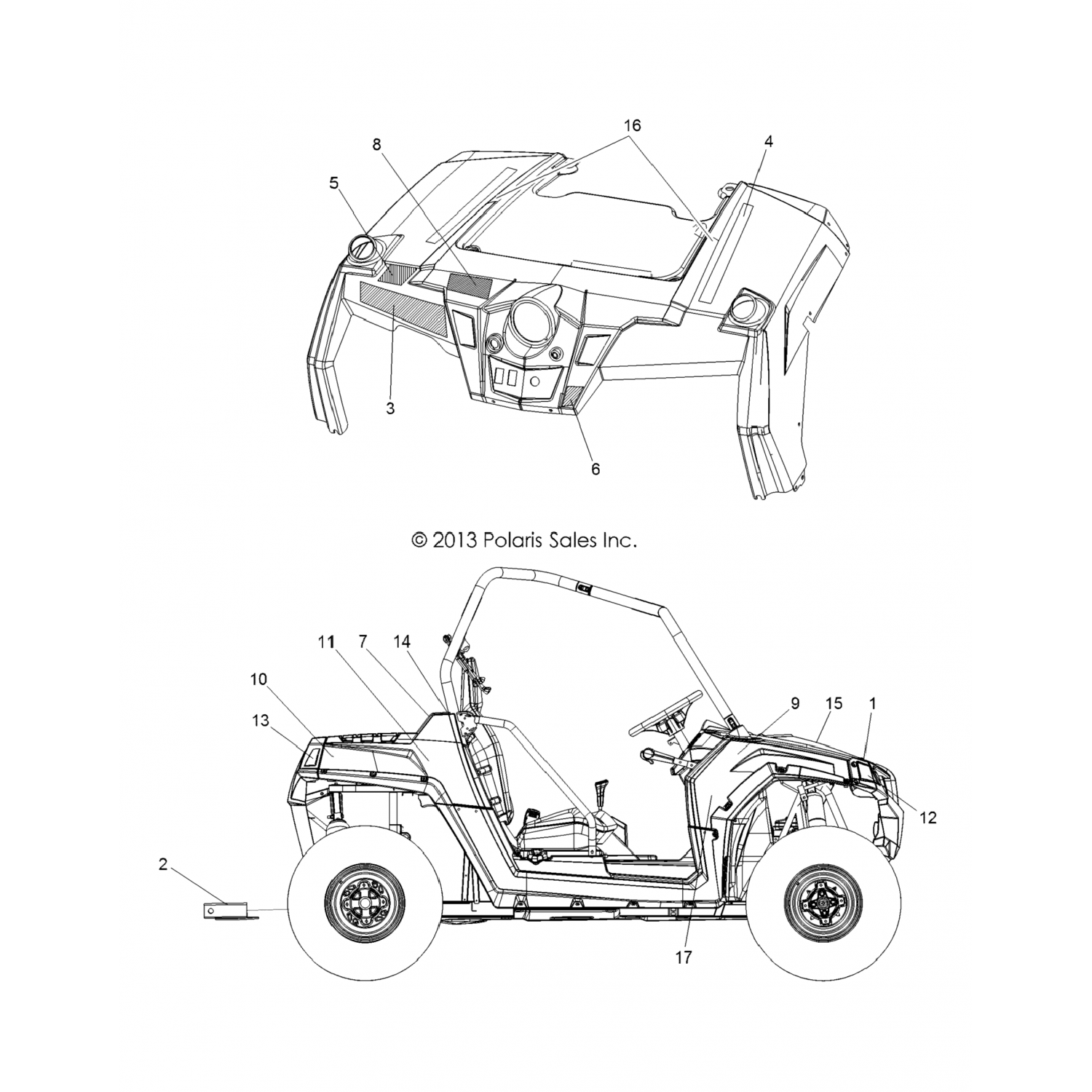 16
8
4
5
3
6

© 2013 Polaris Sales Inc.

11
7
14
10
13
9
15
1
12
2
17