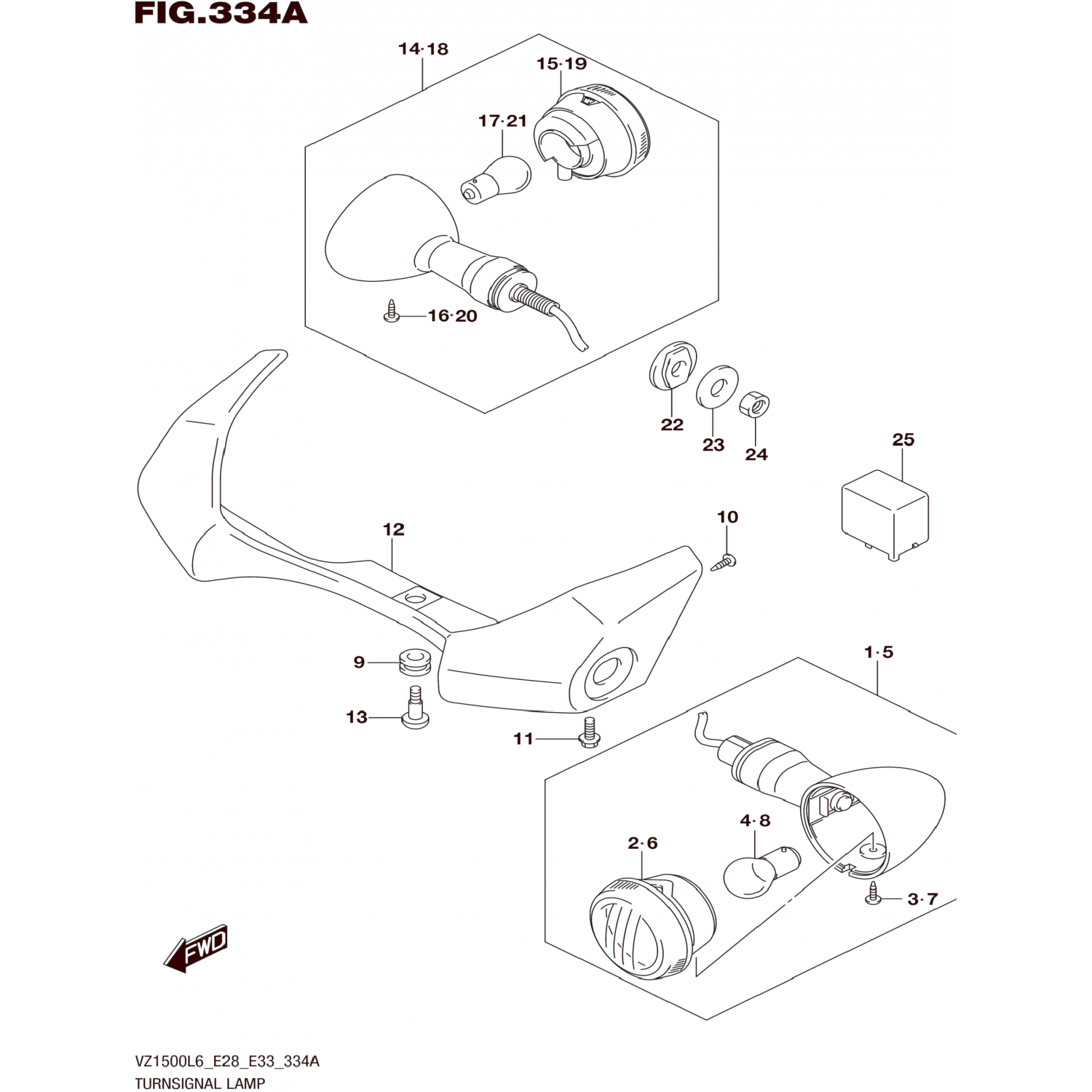 FIG.334A

14·18

15·19

17·21

16·20

22

23

24

25

12

10

9

13

11

1·5

4·8

2·6

3·7

FWD

VZ1500L6_E28_E33_334A
TURNSIGNAL LAMP