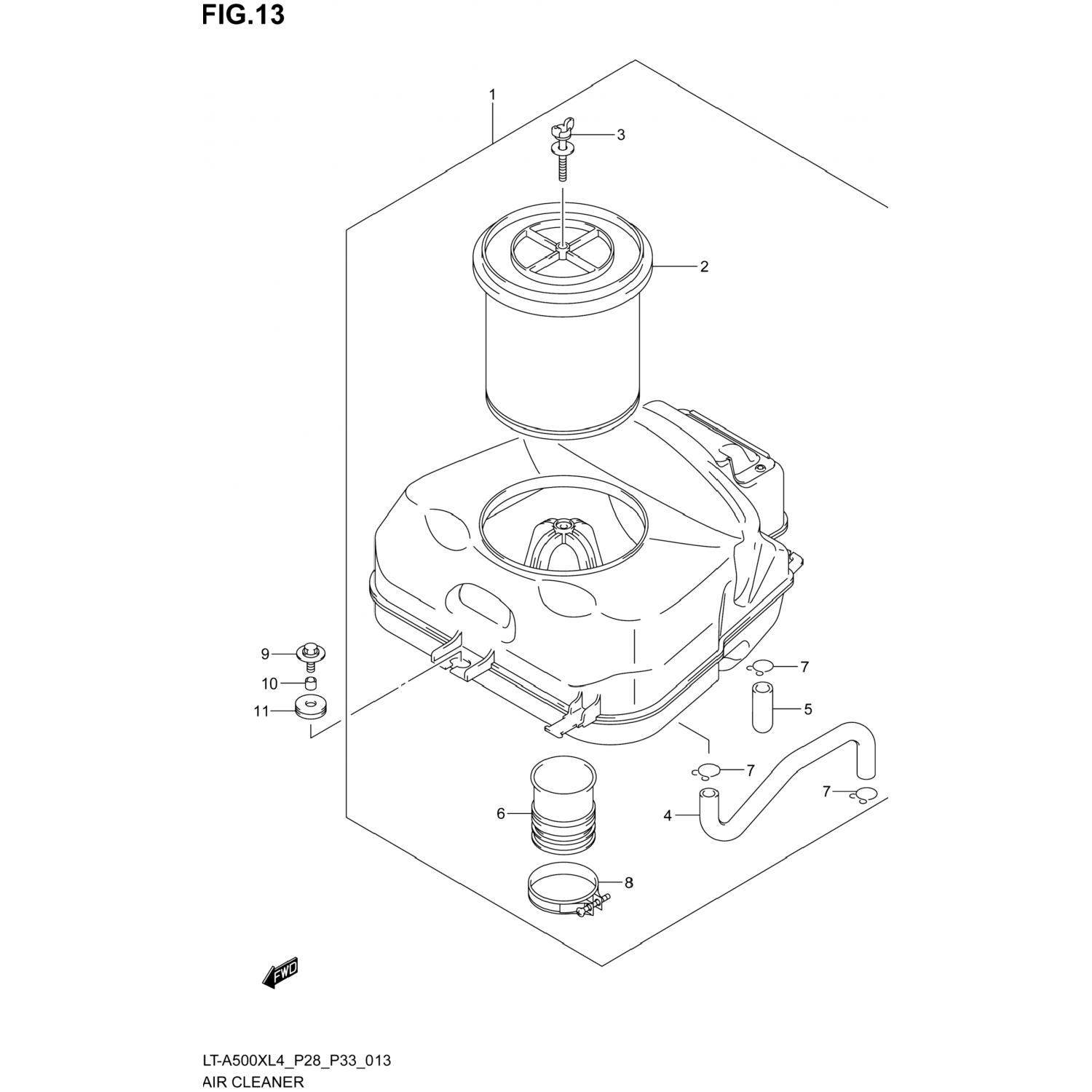 FIG.13

1
3
2
9
10
11
7
5
7
7
6
4
8
FWD

LT-A500XL4_P28_P33_013
AIR CLEANER