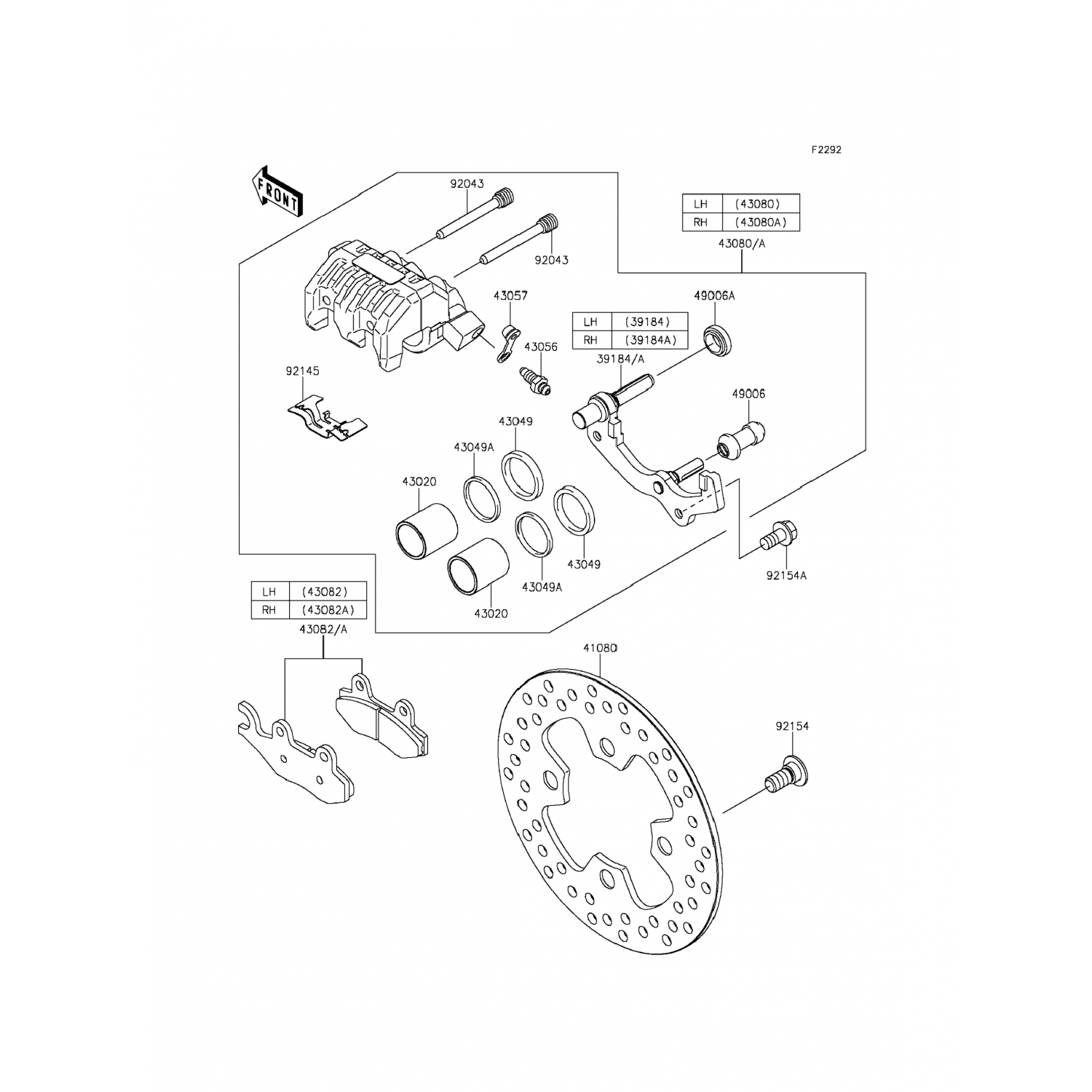 F2292

FRONT

92043

92043

| LH | (43080) |
|---|---|
| RH | (43080A) |

43080/A

43057

49006A

| LH | (39184) |
|---|---|
| RH | (39184A) |

43056

39184/A

92145

49006

43049

43049A

43020

43049

43049A

43020

92154A

| LH | (43082) |
|---|---|
| RH | (43082A) |

43082/A

41080

92154