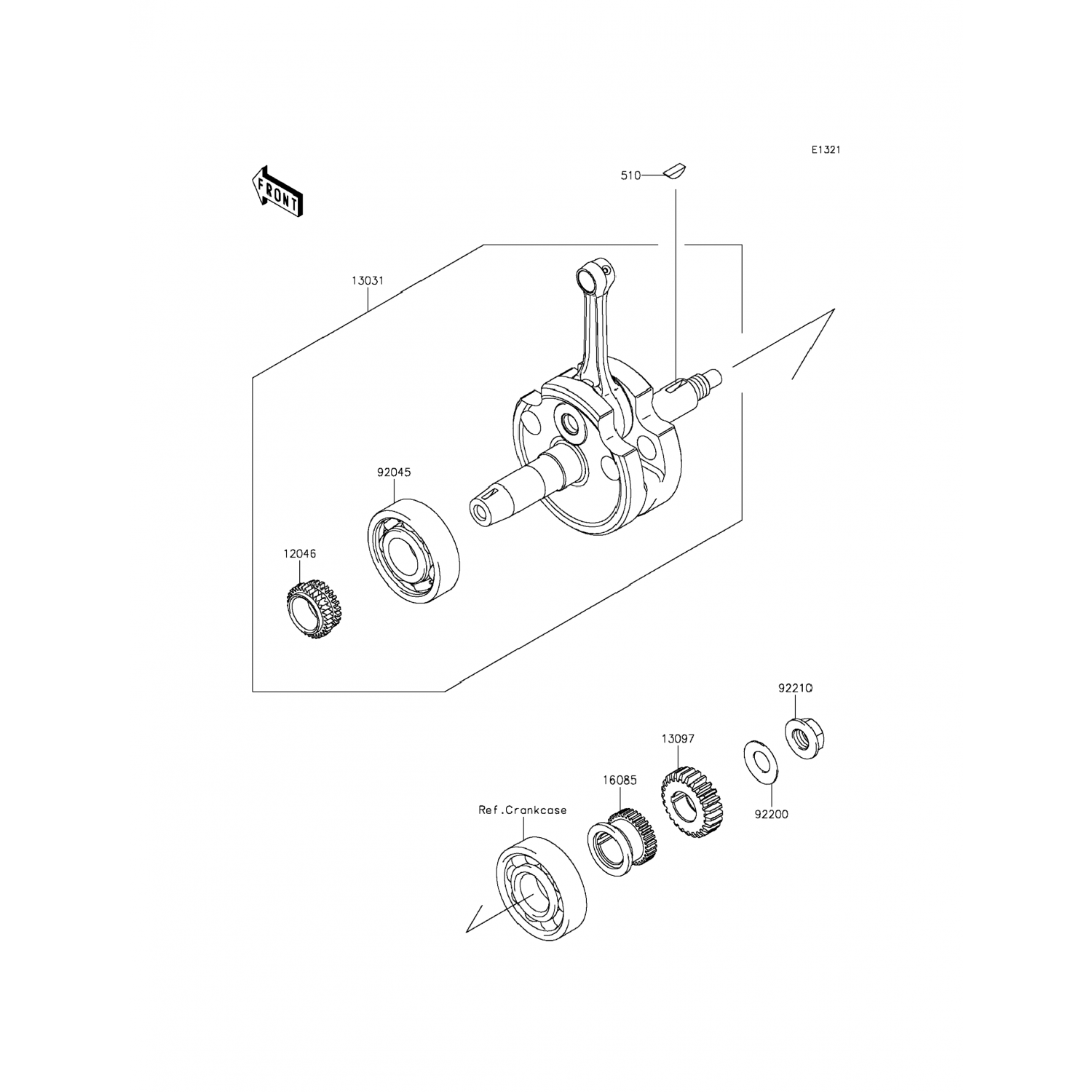 E1321

FRONT

510

13031

92045

12046

92210

13097

16085

92200

Ref.Crankcase