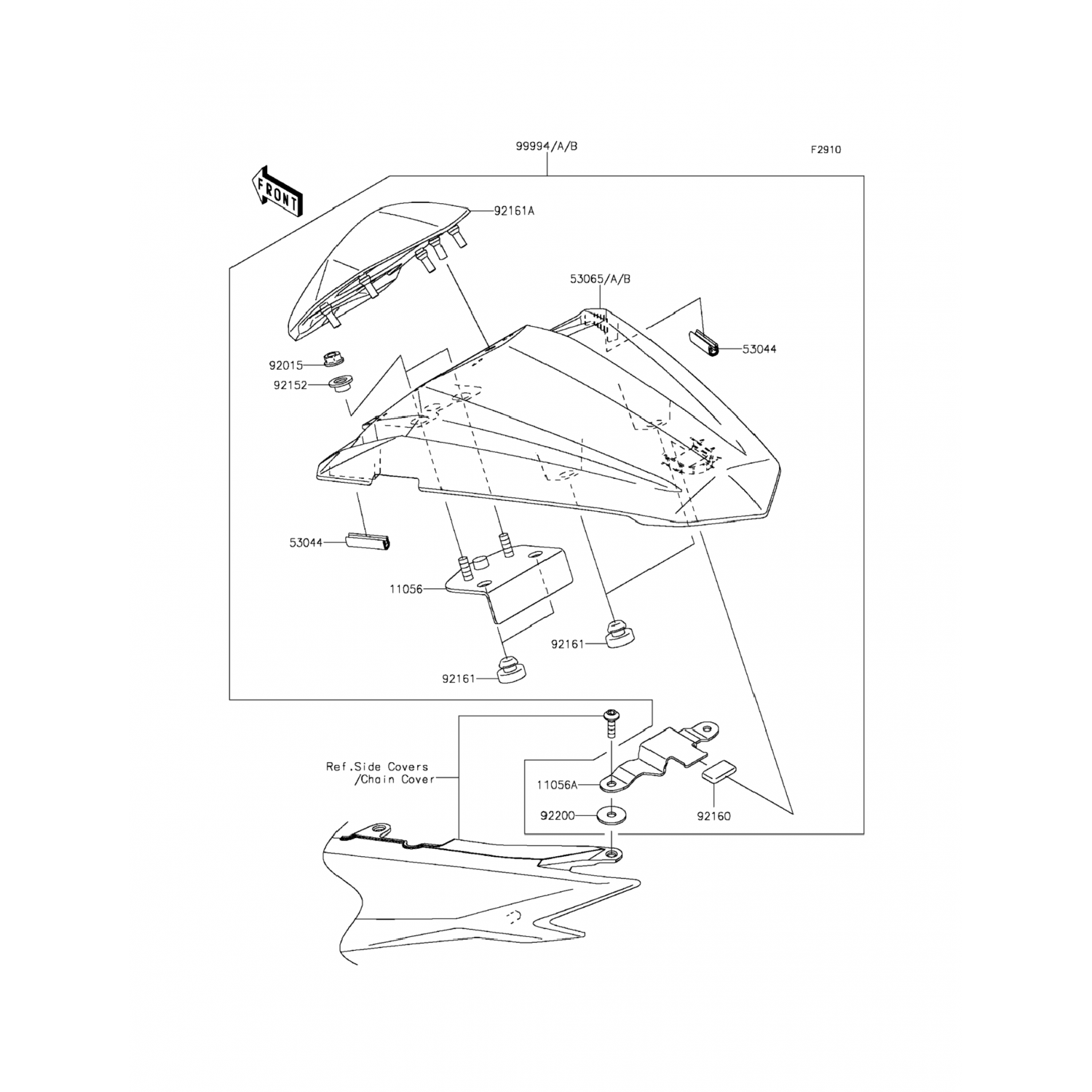 99994/A/B

F2910

FRONT

92161A

53065/A/B

53044

92015

92152

53044

11056

92161

92161

Ref.Side Covers
/Chain Cover

11056A

92200

92160