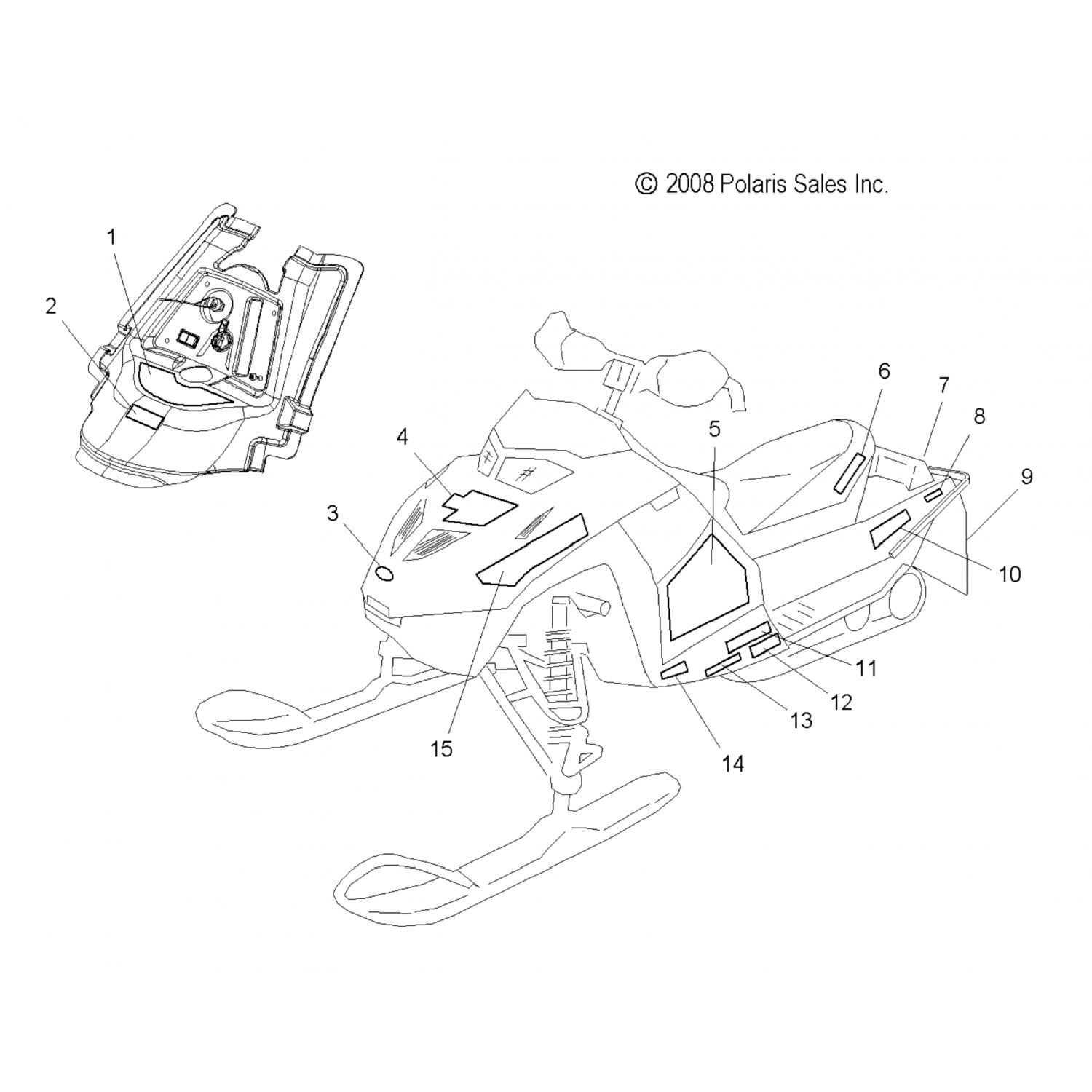 © 2008 Polaris Sales Inc.

1
2
3
4
5
6
7
8
9
10
11
12
13
14
15