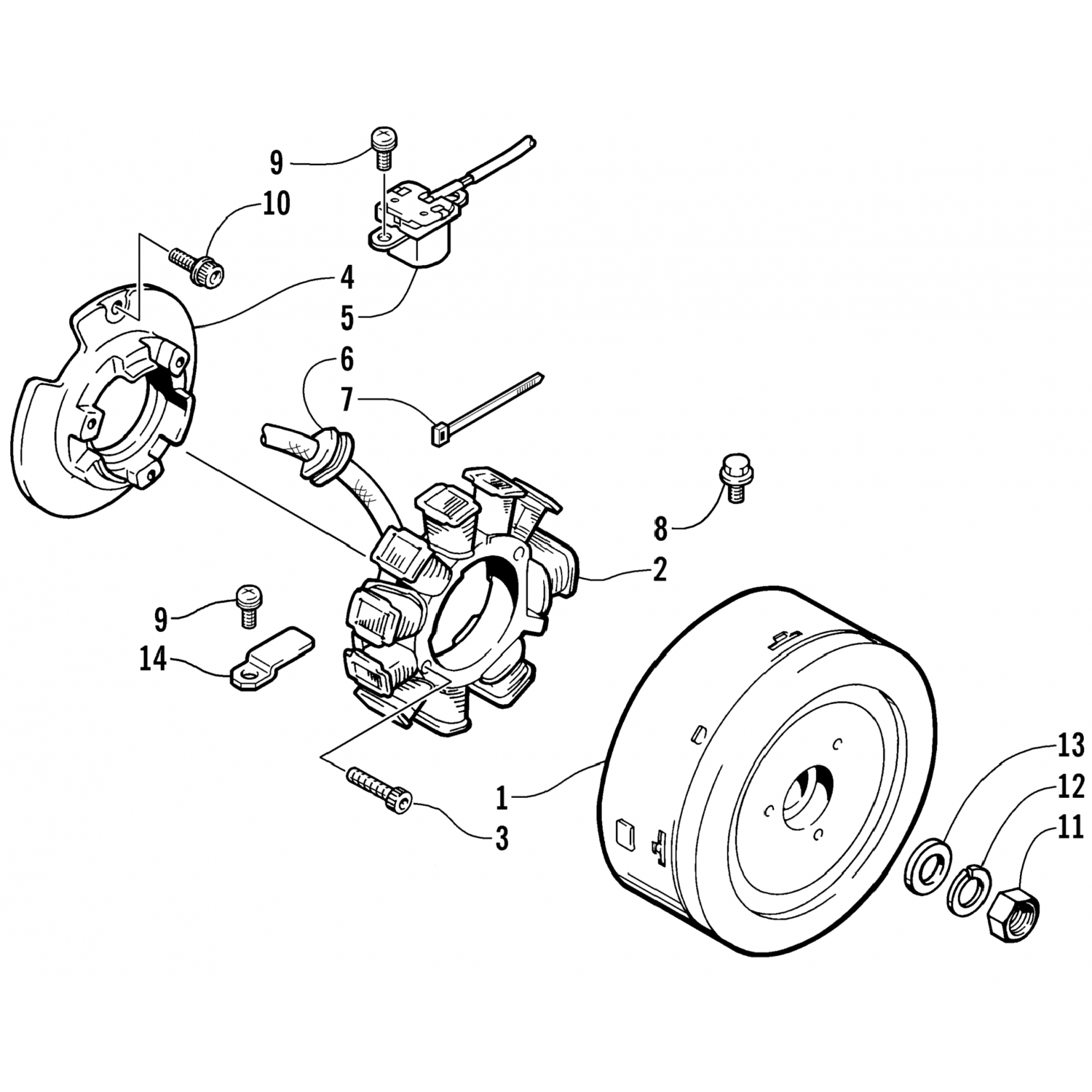 9
10
4
5
6
7
8
2
9
14
1
3
13
12
11