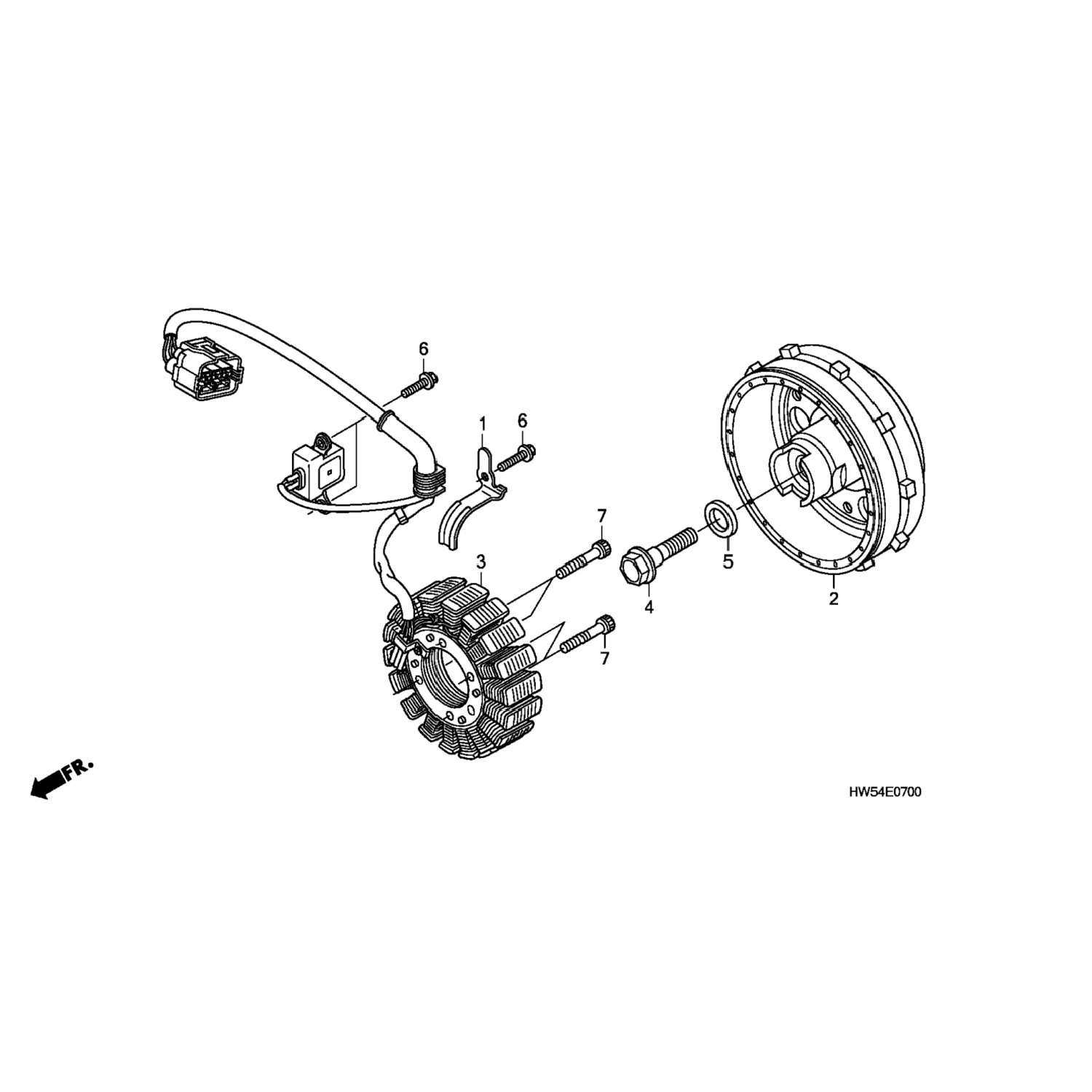 6
1
6
7
3
4
5
2
7
FR.
HW54E0700