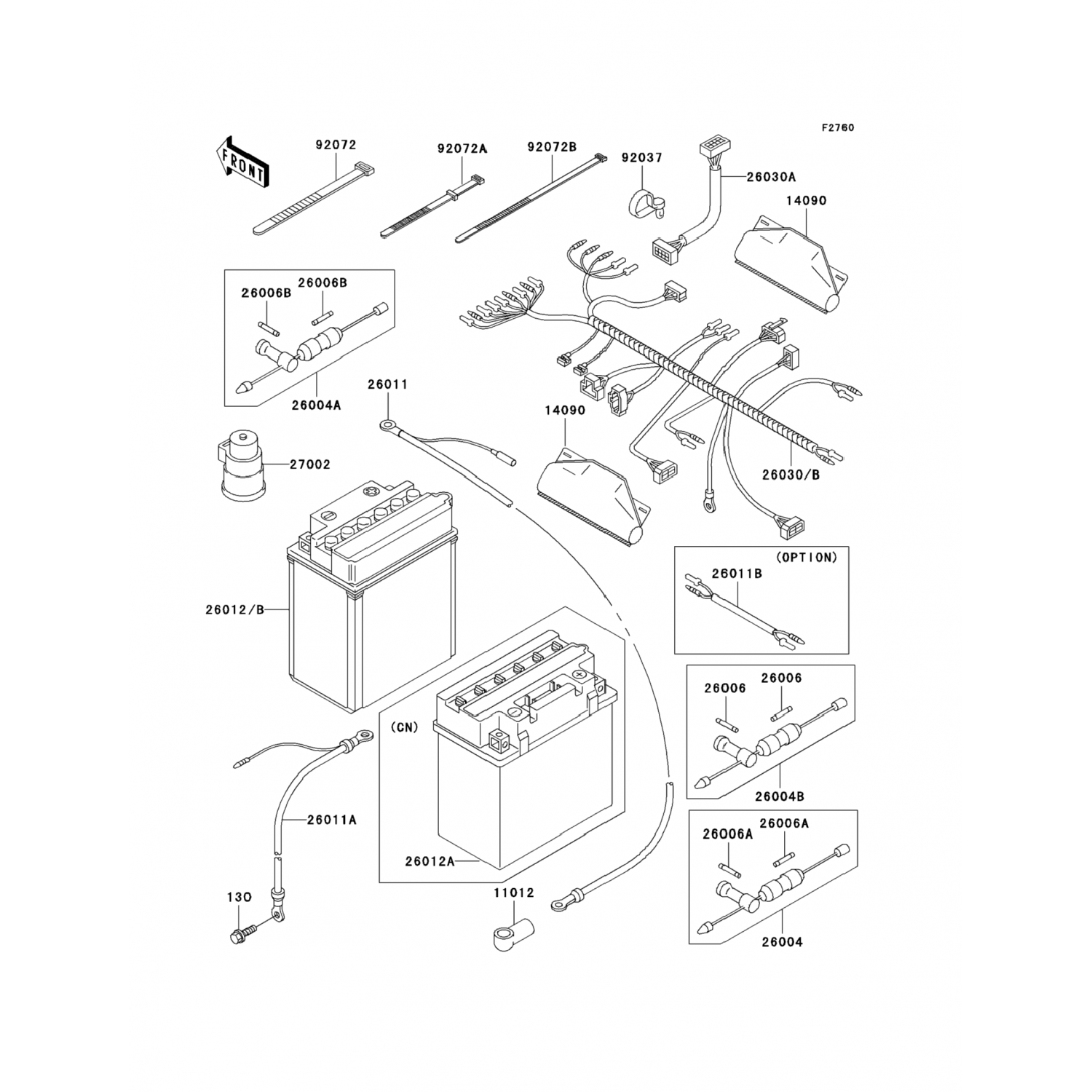 F2760

FRONT

92072

92072A

92072B

92037

26030A

14090

26006B

26006B

26004A

26011

14090

27002

26030/B

26012/B

(OPTION)

26011B

26006

26006

26004B

(CN)

26011A

26012A

26006A

26006A

26004

130

11012