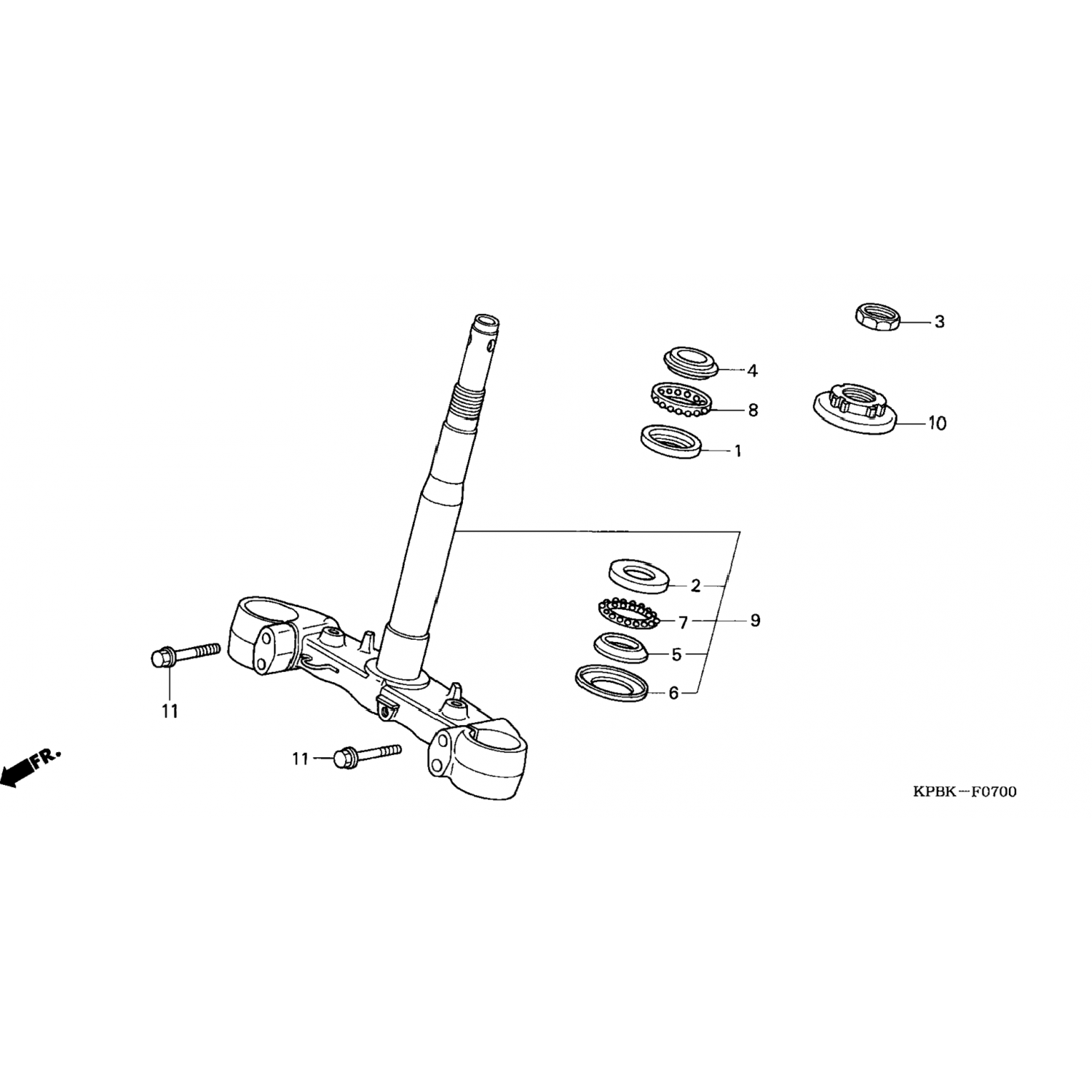 3
4
8
10
1
2
7
9
5
6
11
11
FR.
KPBK—F0700