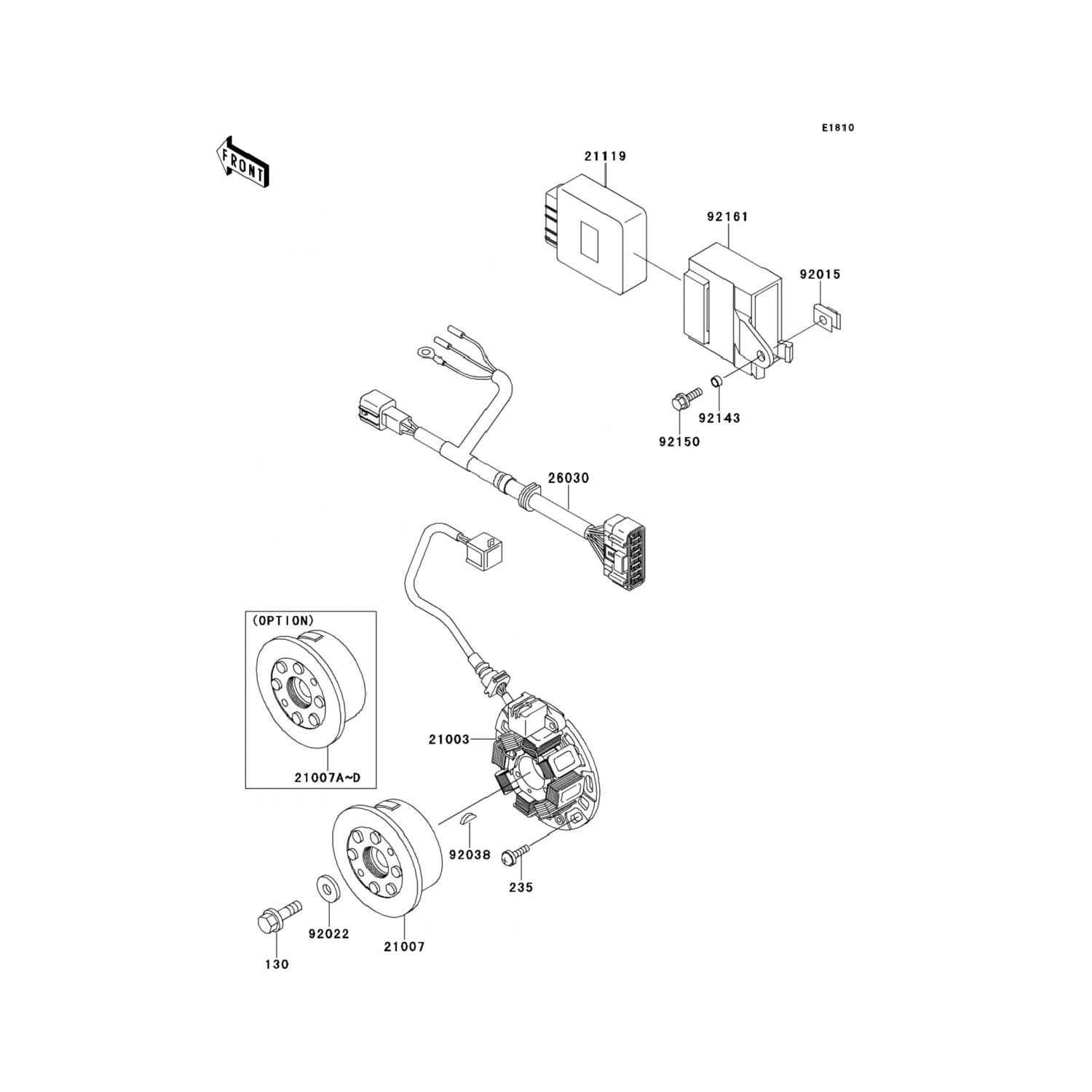 E1810

FRONT

21119

92161

92015

92143

92150

26030

(OPTION)

21007A~D

21003

92038

235

92022

21007

130