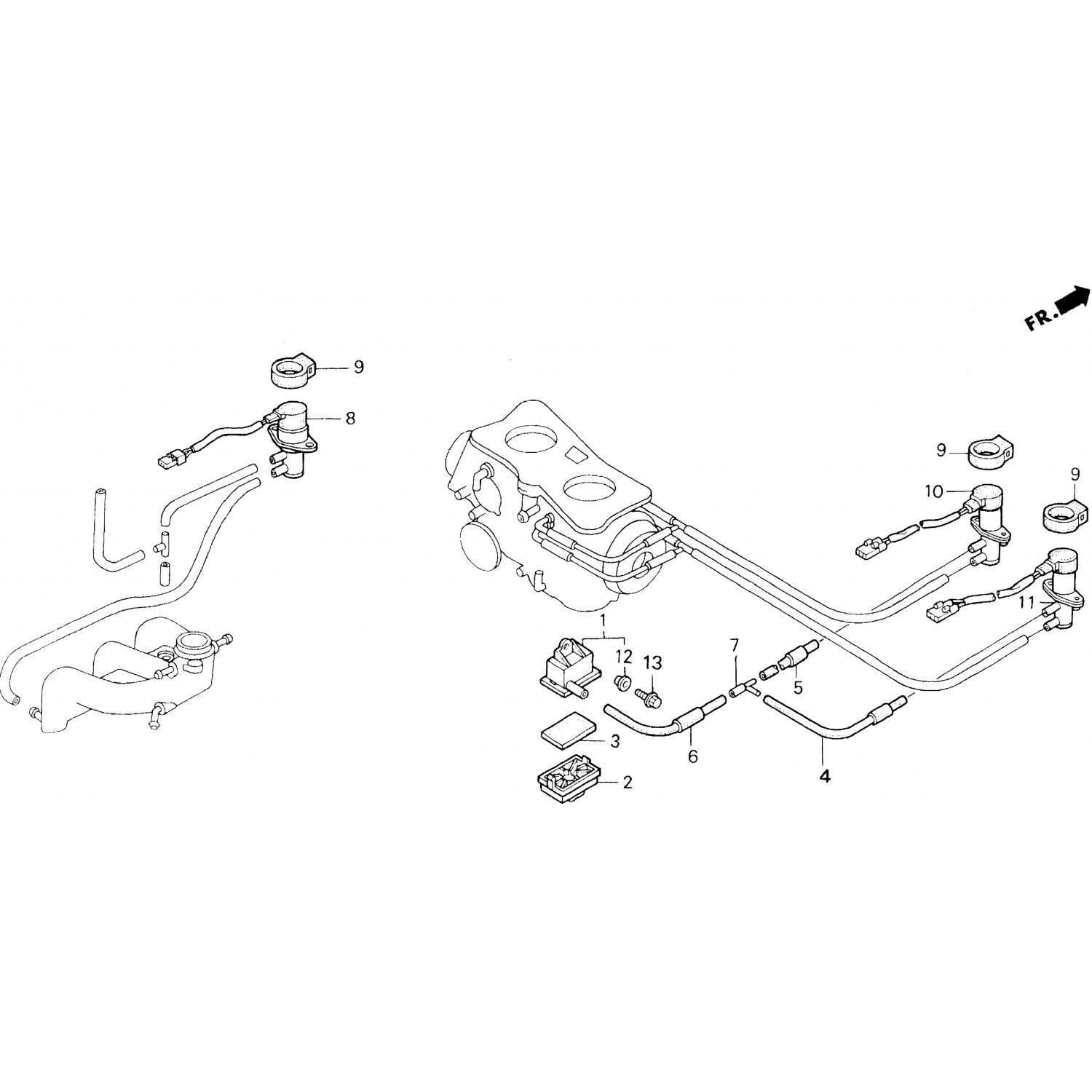 FR.

9

8

9

10

9

11

1

12

13

7

5

3

6

4

2