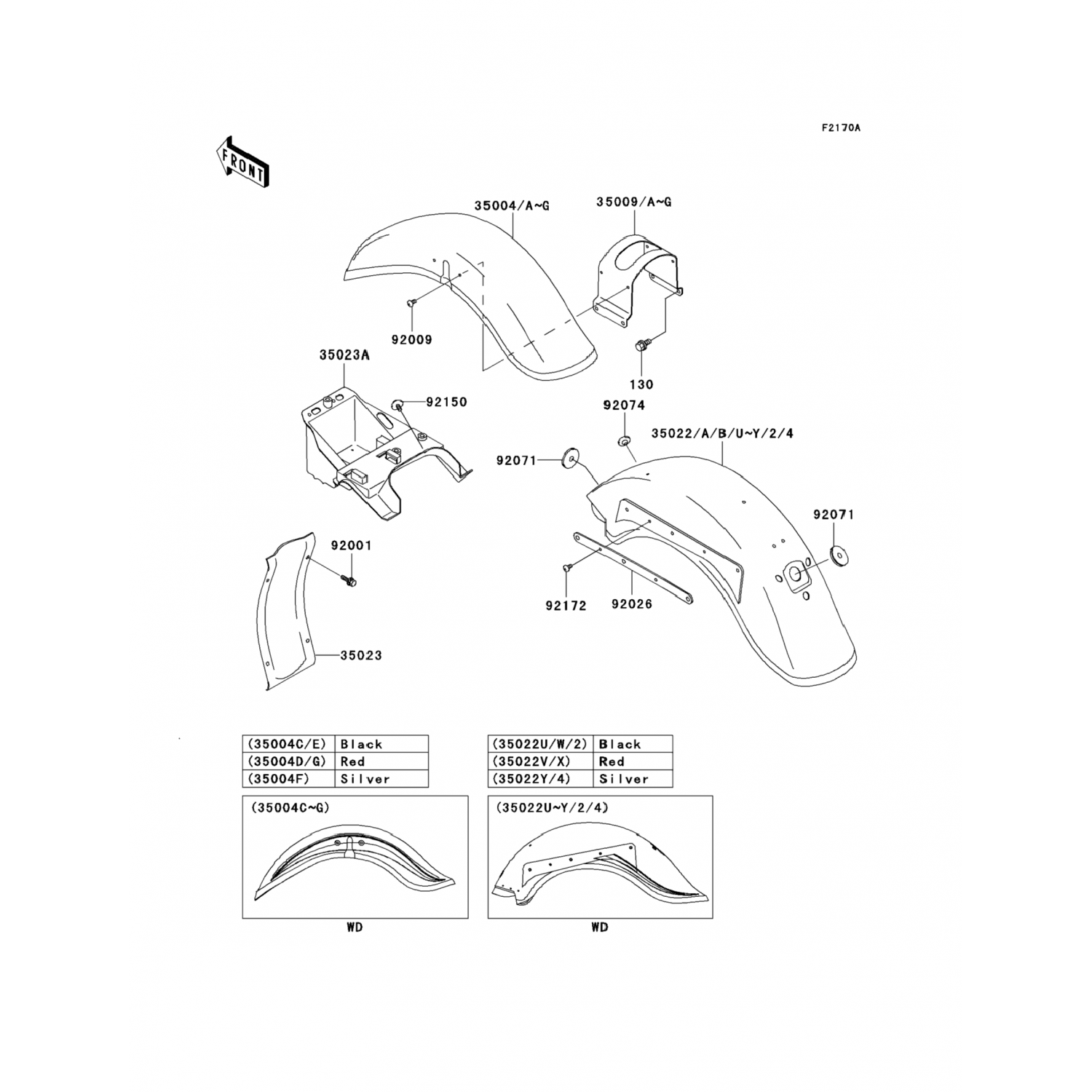 F2170A

FRONT

35004/A~G

35009/A~G

92009

130

35023A

92150

92074

35022/A/B/U~Y/2/4

92071

92071

92001

92172

92026

35023

| (35004C/E) | Black |
|---|---|
| (35004D/G) | Red |
| (35004F) | Silver |

| (35022U/W/2) | Black |
|---|---|
| (35022V/X) | Red |
| (35022Y/4) | Silver |

(35004C~G)

WD

(35022U~Y/2/4)

WD