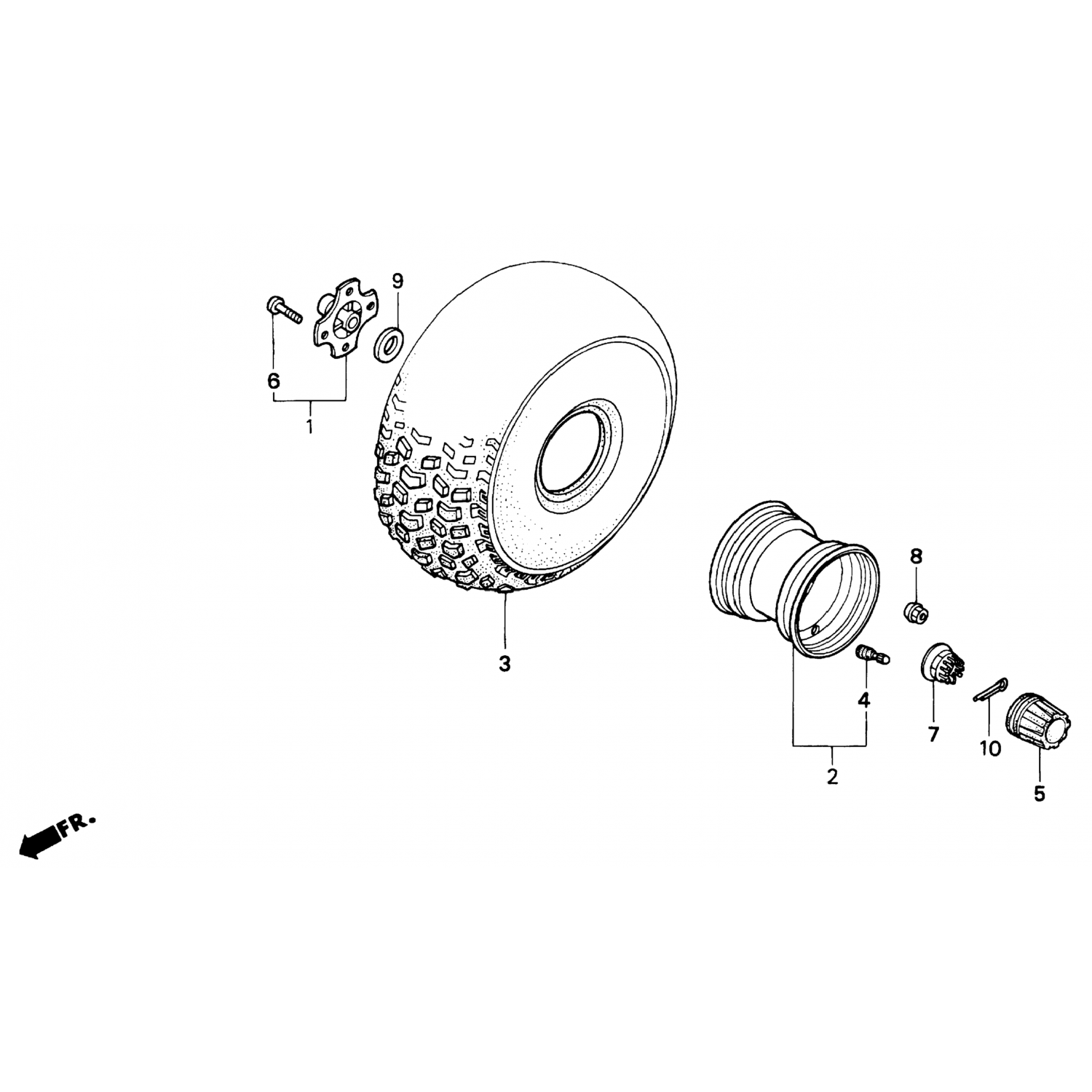 9
6
1
3
8
4
7
10
2
5
FR.