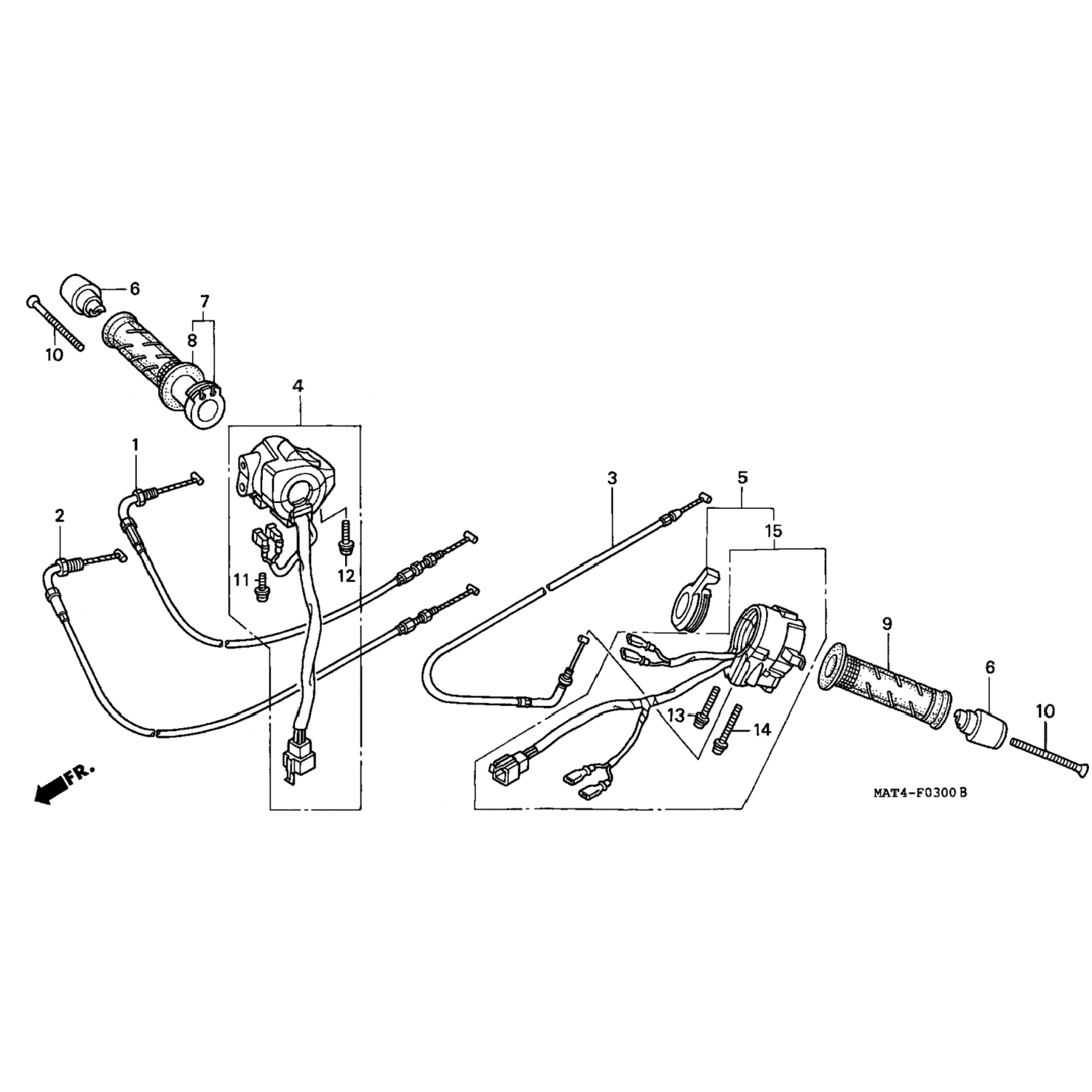 6
7
8
10
4
1
2
11
12
3
5
15
9
6
10
13
14
FR.
MAT4-F0300 B