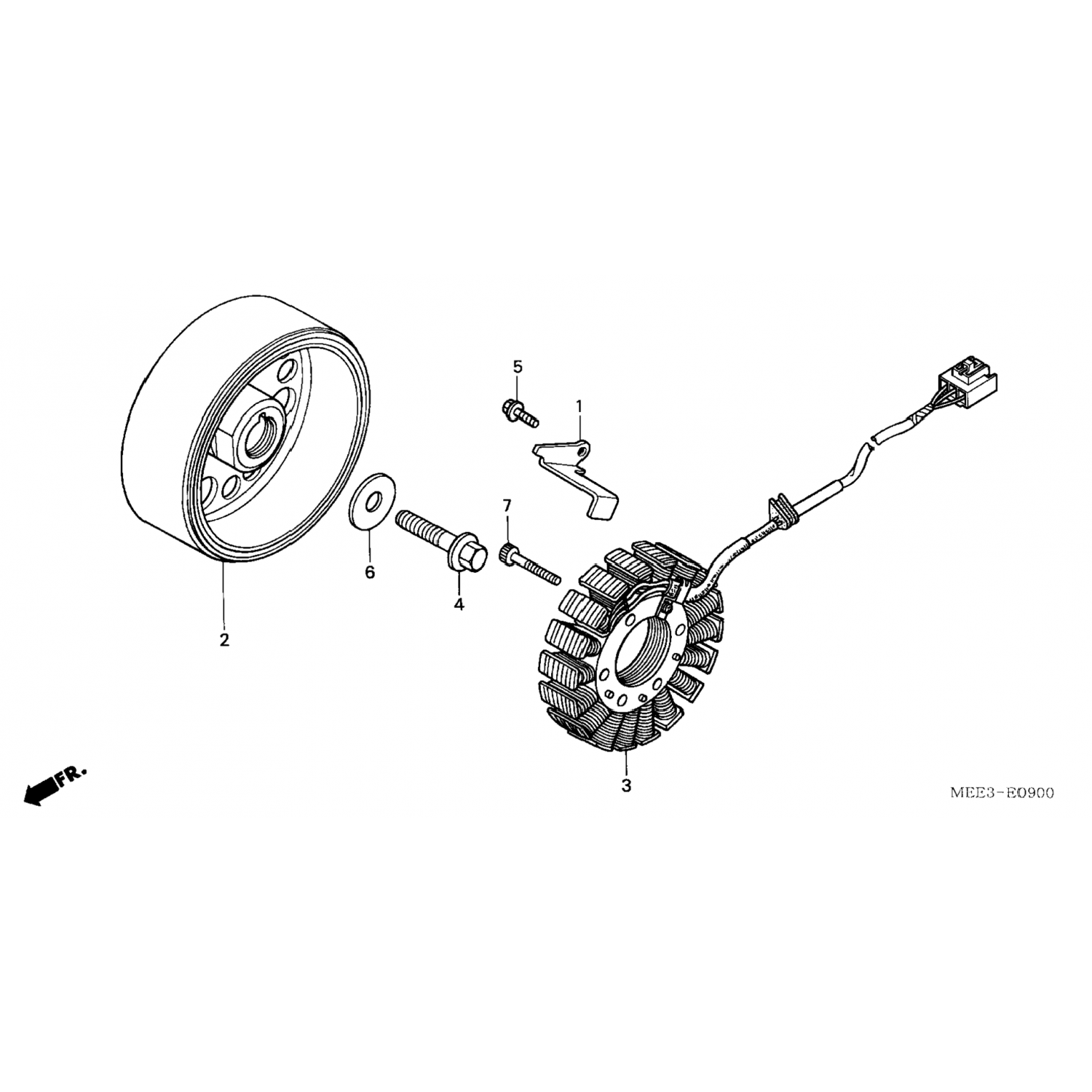 5

1

7

6

4

2

3

FR.

MEE3-E0900