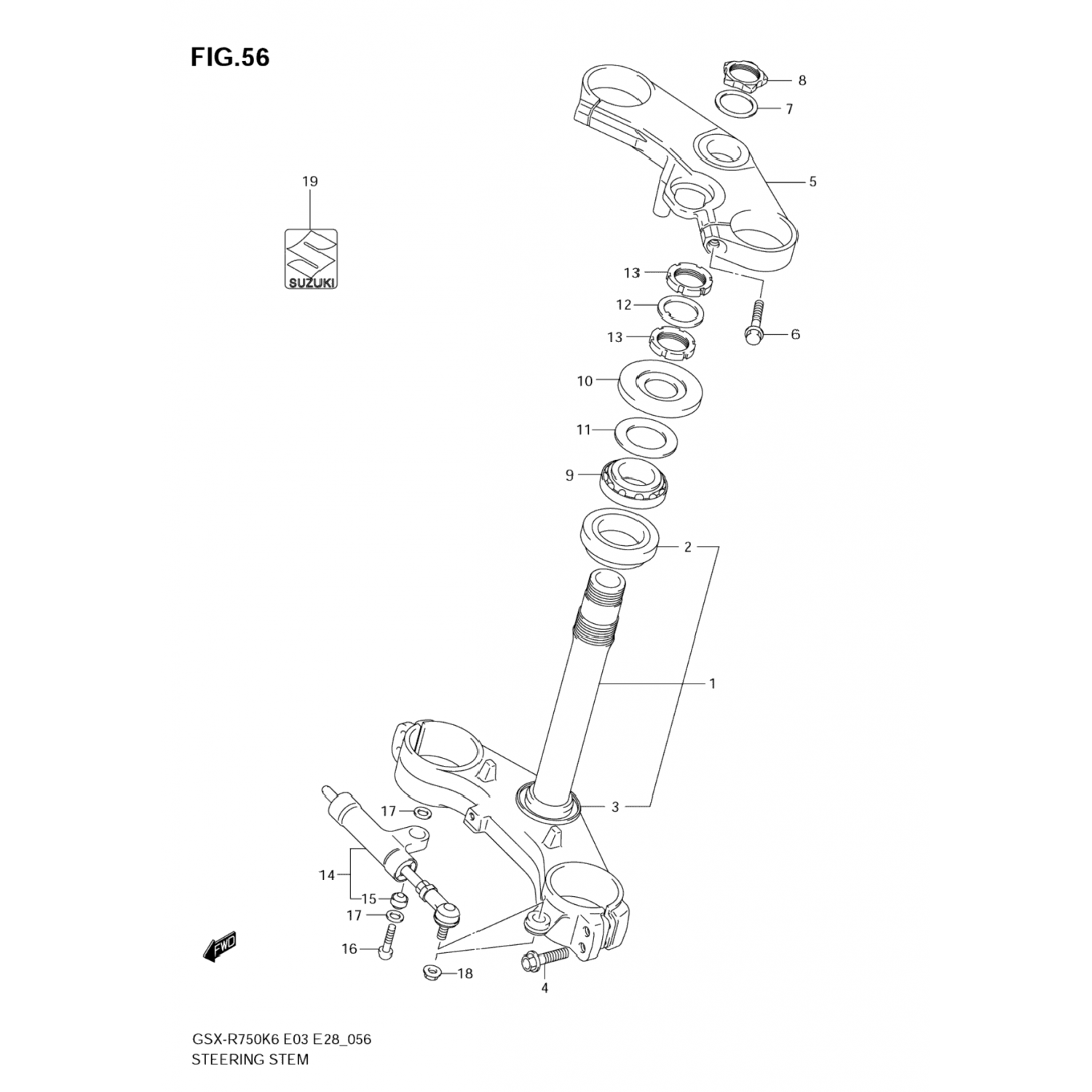 FIG.56

19

SUZUKI

8

7

5

13

12

13

6

10

11

9

2

1

3

17

14

15

17

16

18

4

FWD

GSX-R750K6 E03 E28_056
STEERING STEM