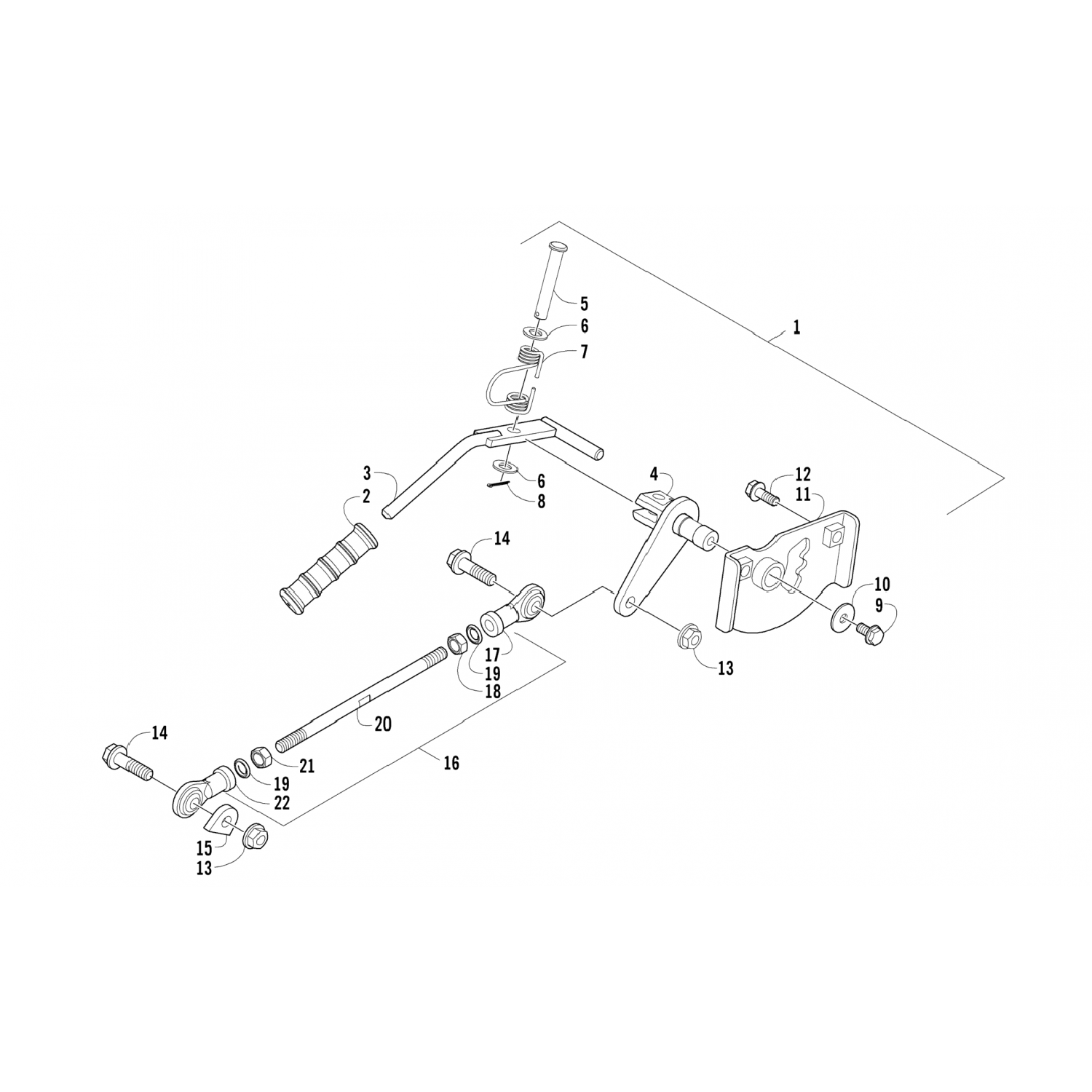 5
6
1
7
3
6
8
2
4
12
11
14
10
9
17
19
18
13
20
14
21
16
19
22
15
13