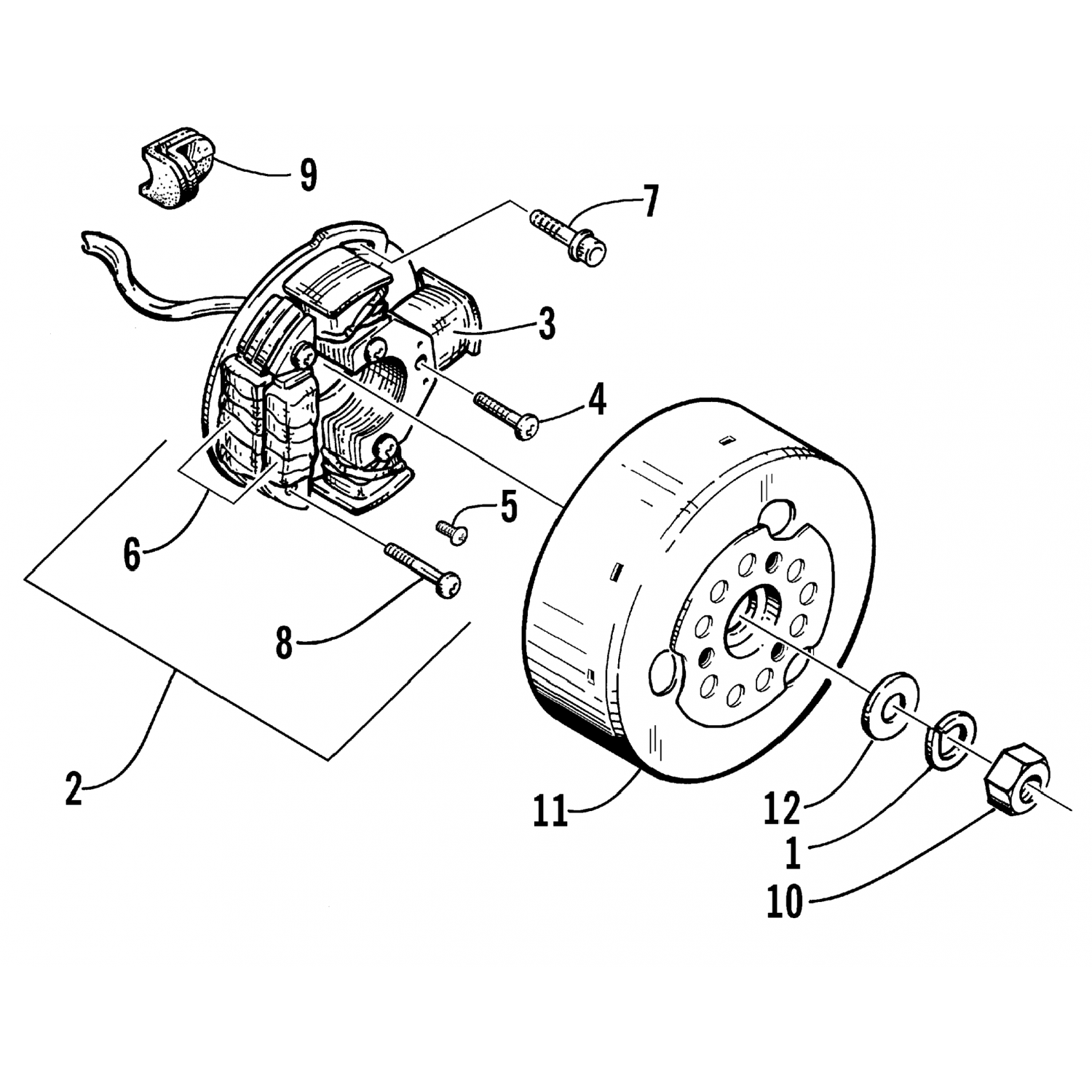 9
7
3
4
5
6
8
2
11
12
1
10