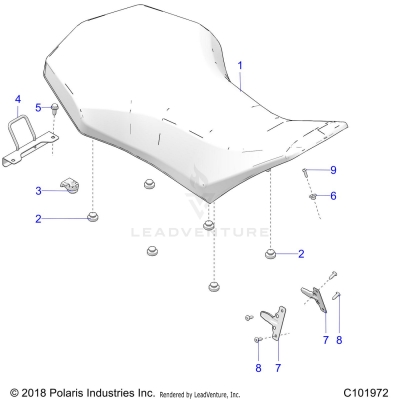 1
4
5
3
2
9
6
LEADVENTURE
2
7
8
8
7
© 2018 Polaris Industries Inc. Rendered by LeadVenture, Inc.
C101972