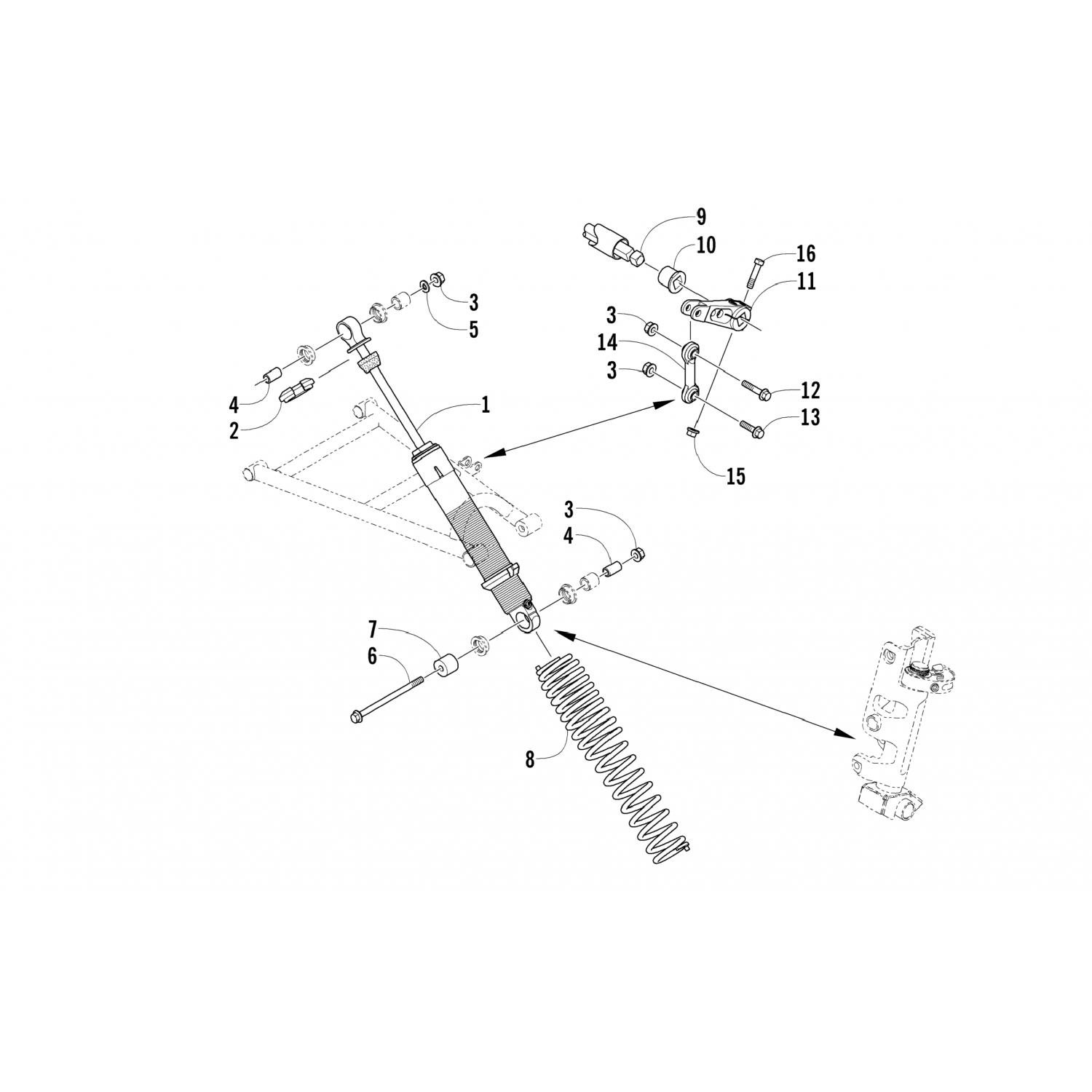 9
10
16
11
3
5
3
14
3
12
13
4
2
1
15
3
4
7
6
8