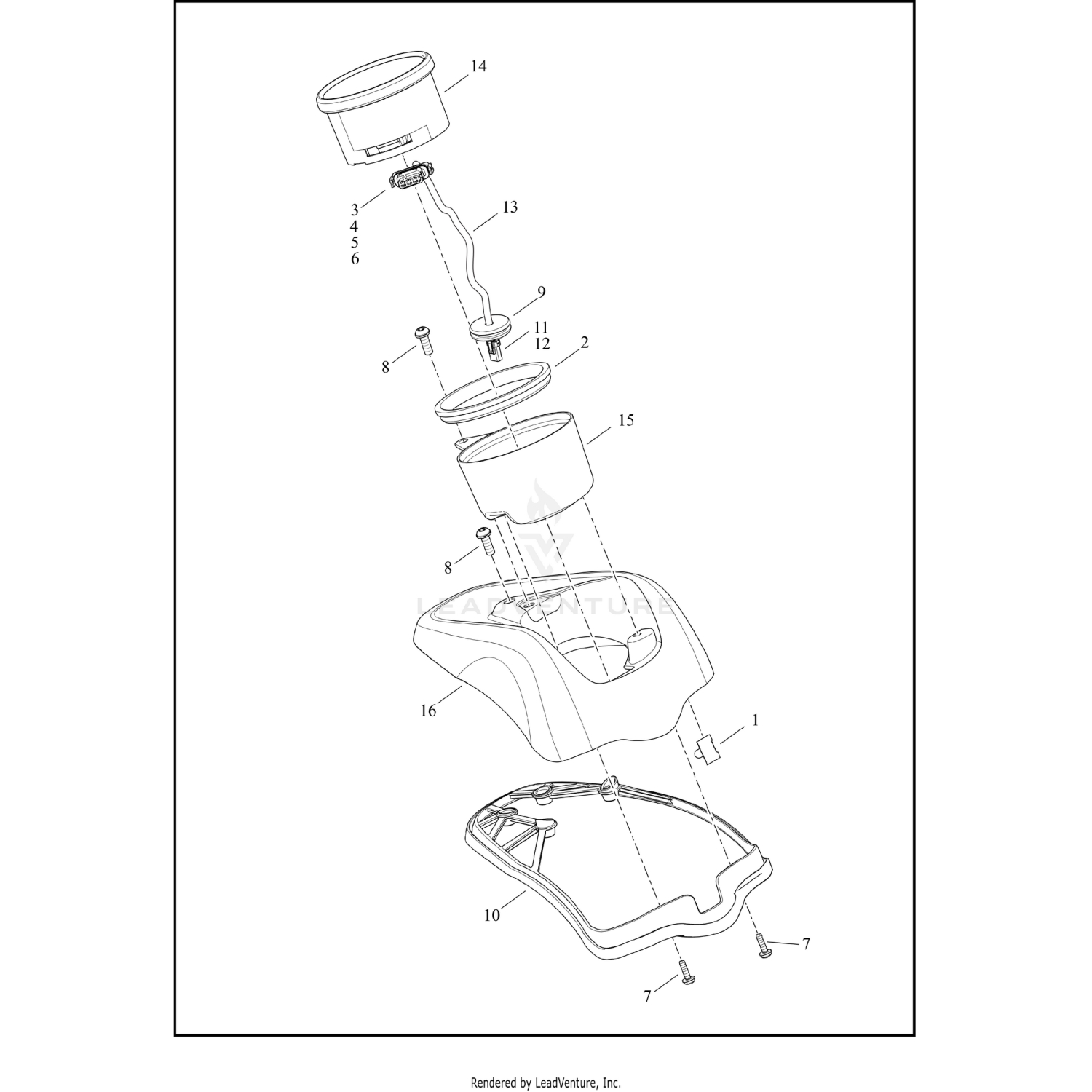 14

3
4
5
6

13

9

11
12

8

2

15

8

LEADVENTURE

16

1

10

7

7

Rendered by LeadVenture, Inc.