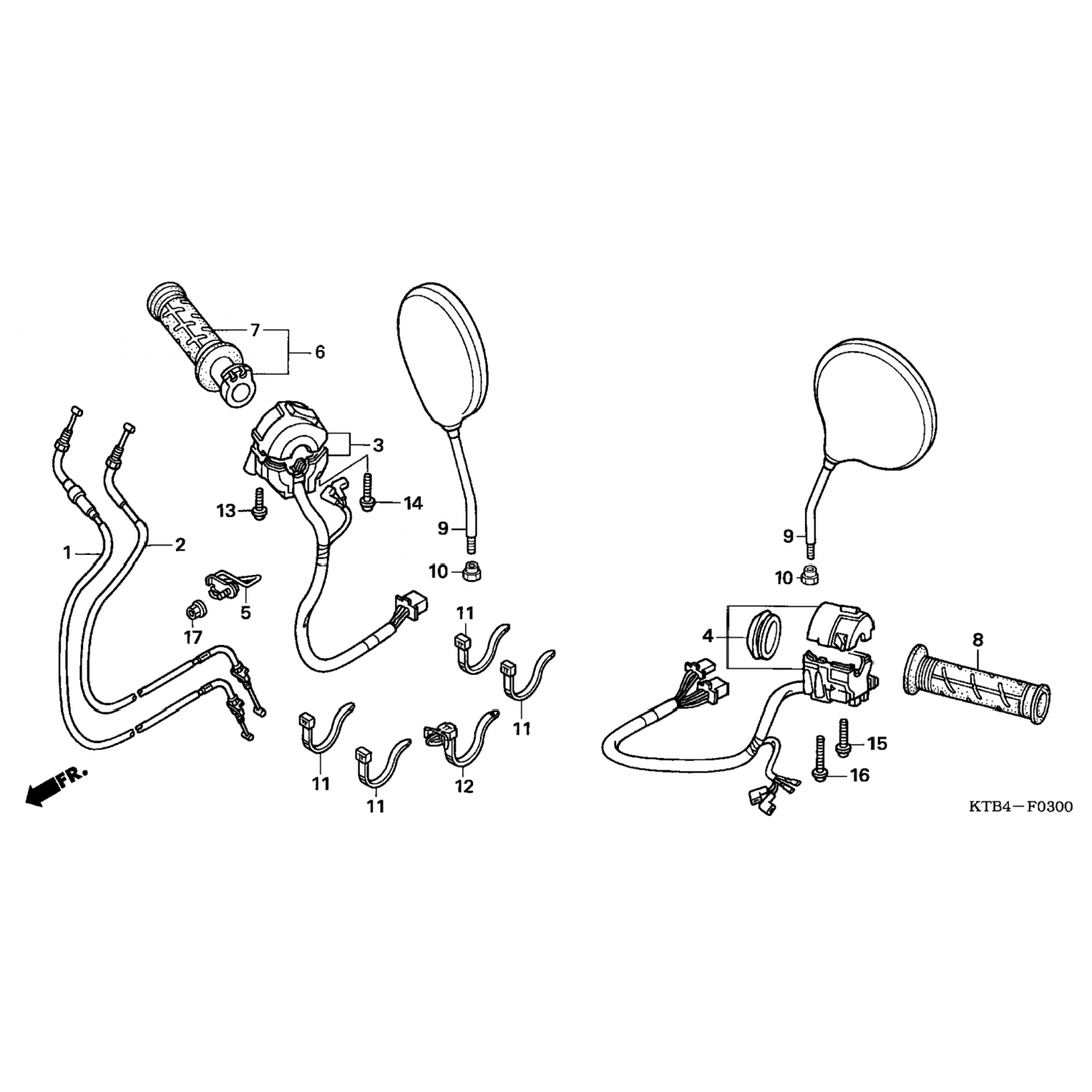 7
6
3
13
14
9
10
1
2
5
17
11
11
11
11
12
FR.
9
10
4
8
15
16
KTB4—F0300