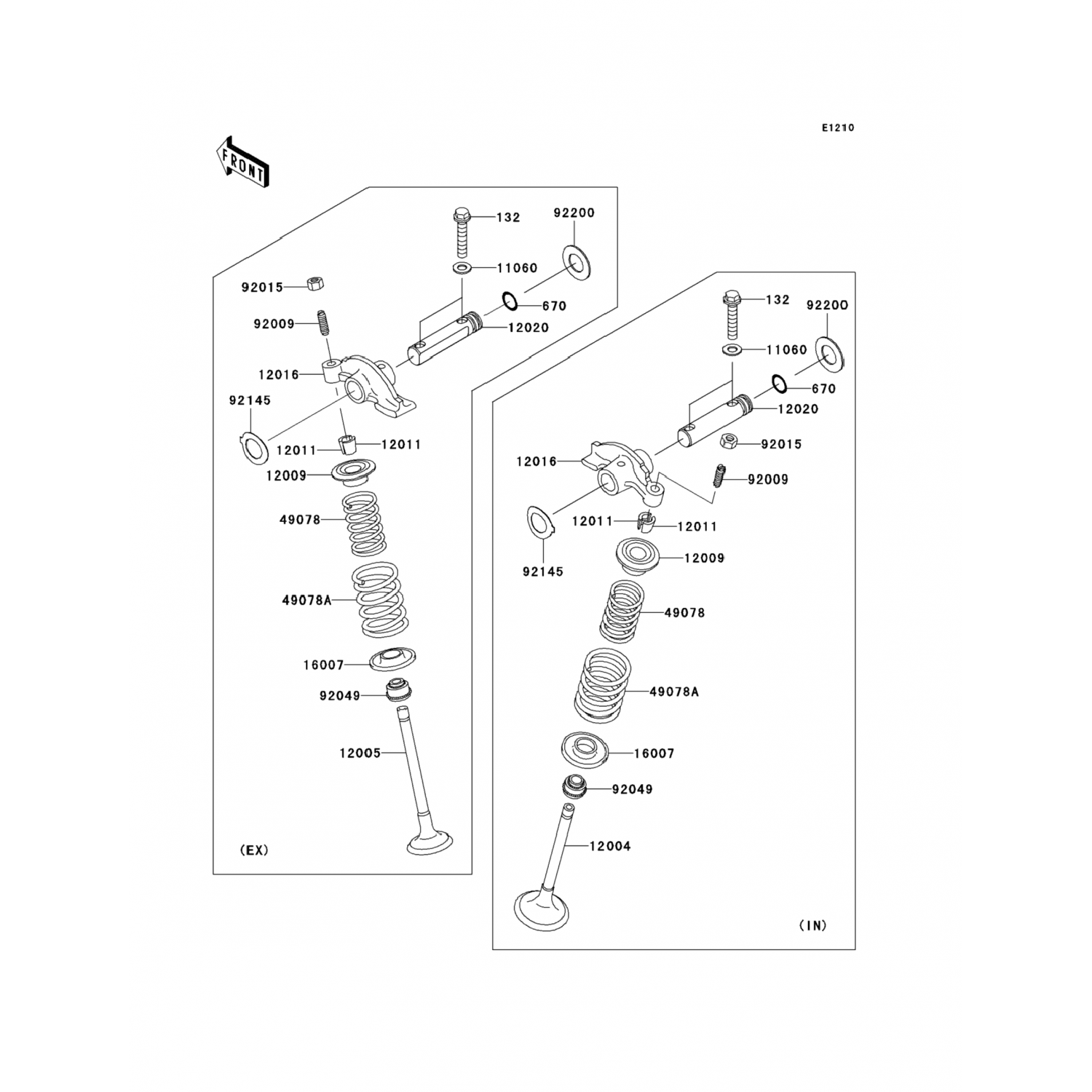 E1210

FRONT

132
92200
11060
92015
670
92009
12020
12016
92145
12011
12011
12009
49078
49078A
16007
92049
12005
(EX)

132
92200
11060
670
12020
92015
12016
92009
12011
12011
92145
12009
49078
49078A
16007
92049
12004
(IN)