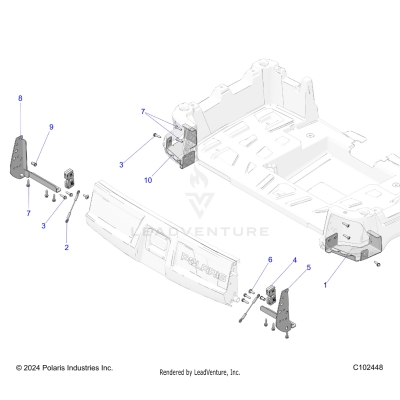 8
9
7
3
10
7
3
2
LEADVENTURE
POLARIS
6
4
5
1

© 2024 Polaris Industries Inc.
Rendered by LeadVenture, Inc.
C102448