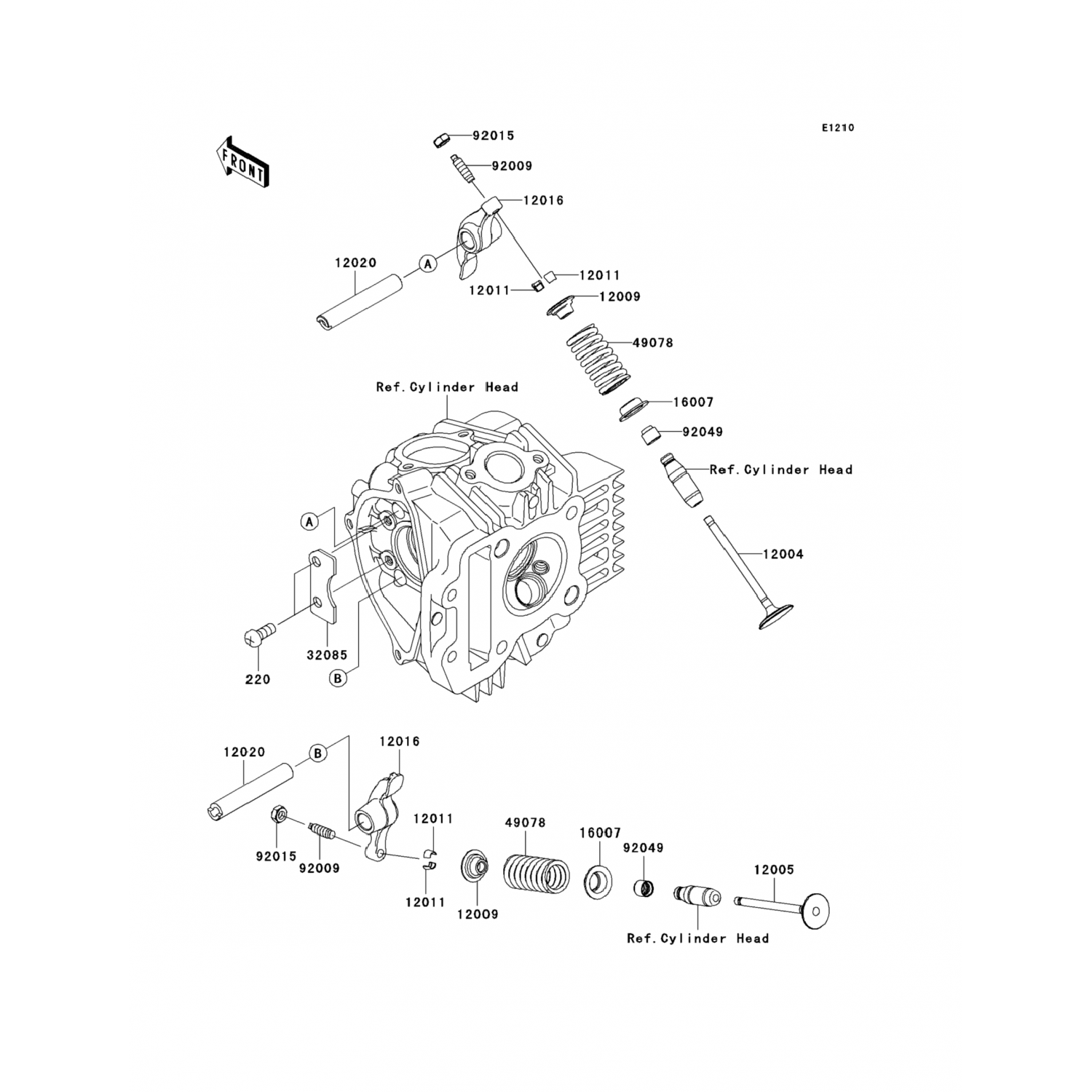 E1210

FRONT

92015
92009
12016
12020
A
12011
12011
12009
49078
Ref.Cylinder Head
16007
92049
Ref.Cylinder Head
A
12004
32085
220
B

12020
B
12016
12011
49078
16007
92049
12005
92015
92009
12011
12009
Ref.Cylinder Head