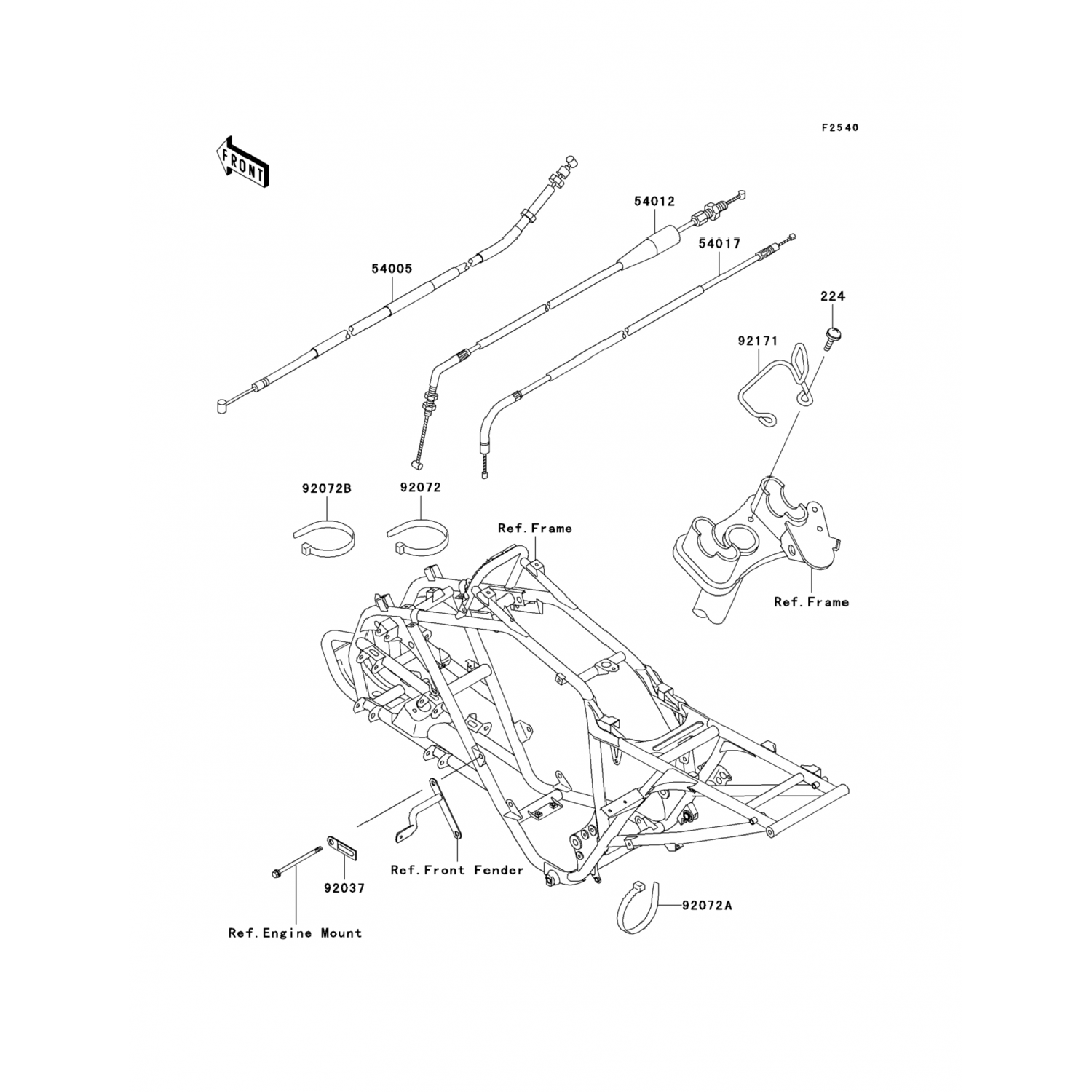 F2540

FRONT

54012

54017

54005

224

92171

92072B

92072

Ref.Frame

Ref.Frame

Ref.Front Fender

92037

92072A

Ref.Engine Mount